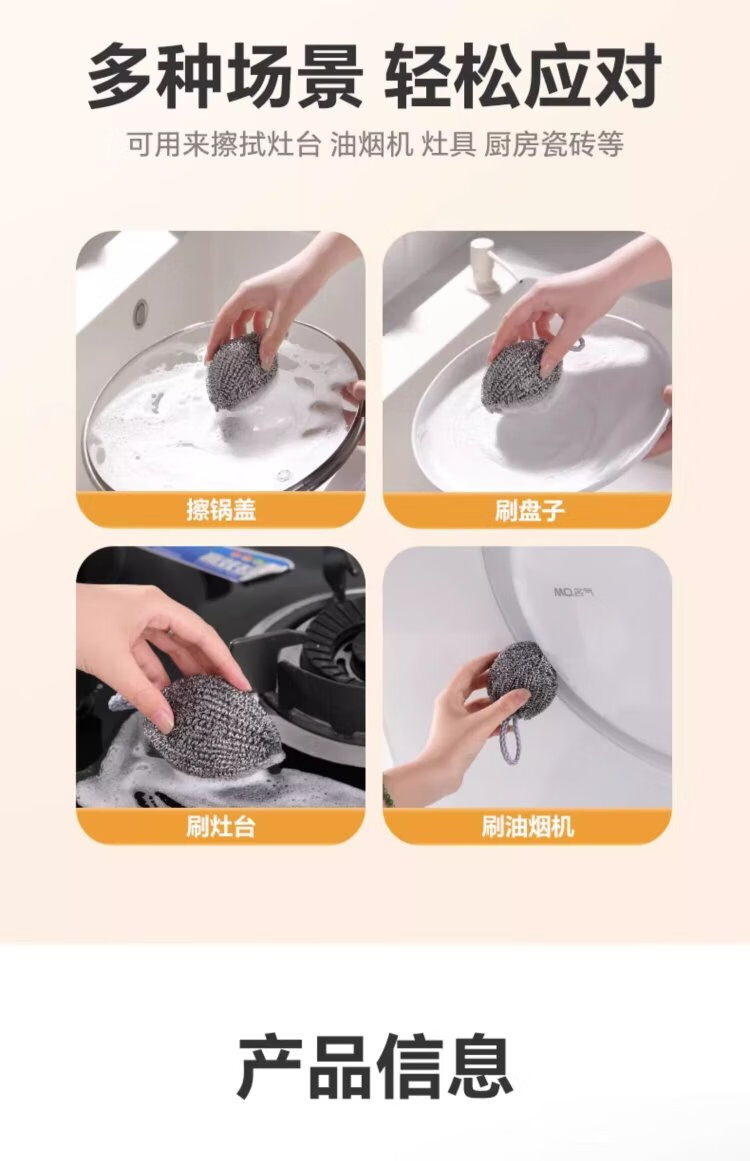 多种场景 轻松应对

可用来擦拭灶台 油烟机 灶具 厨房瓷砖等

擦锅盖

刷盘子

刷灶台

刷油烟机

产品信息