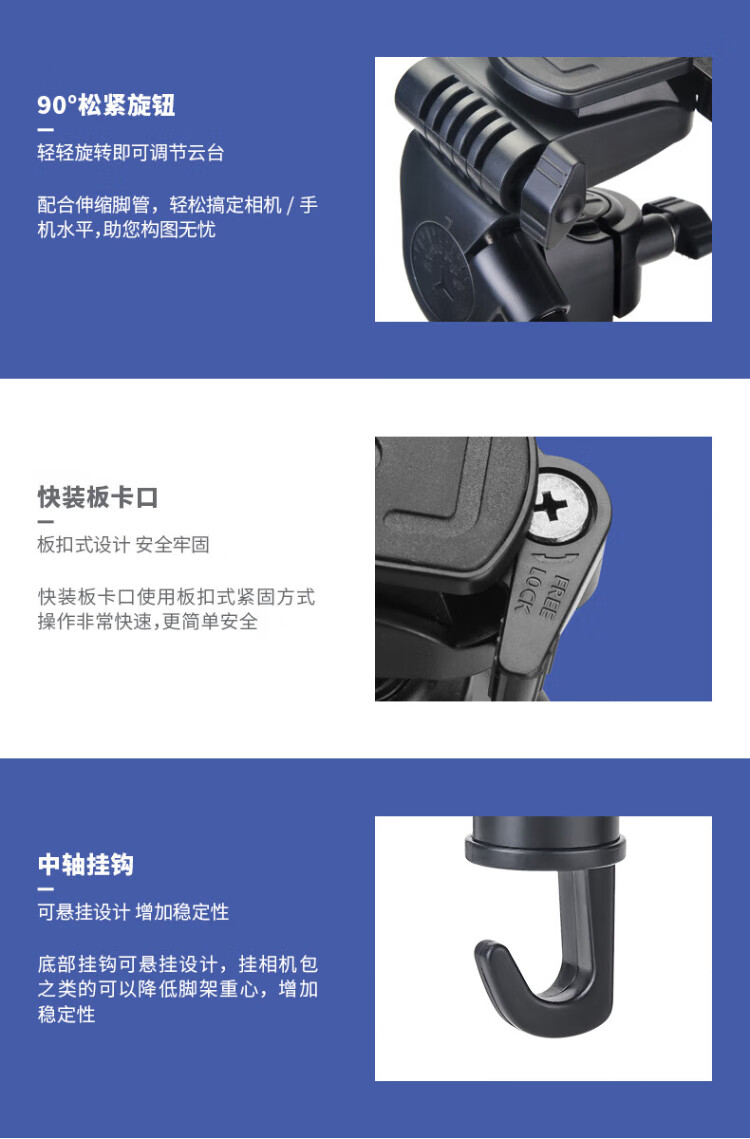 90°松紧旋钮

轻轻旋转即可调节云台

配合伸缩脚管，轻松搞定相机 / 手机水平,助您构图无忧

快装板卡口

板扣式设计 安全牢固

快装板卡口使用板扣式紧固方式操作非常快速,更简单安全

FREE
LOCK

中轴挂钩

可悬挂设计 增加稳定性

底部挂钩可悬挂设计，挂相机包之类的可以降低脚架重心，增加稳定性