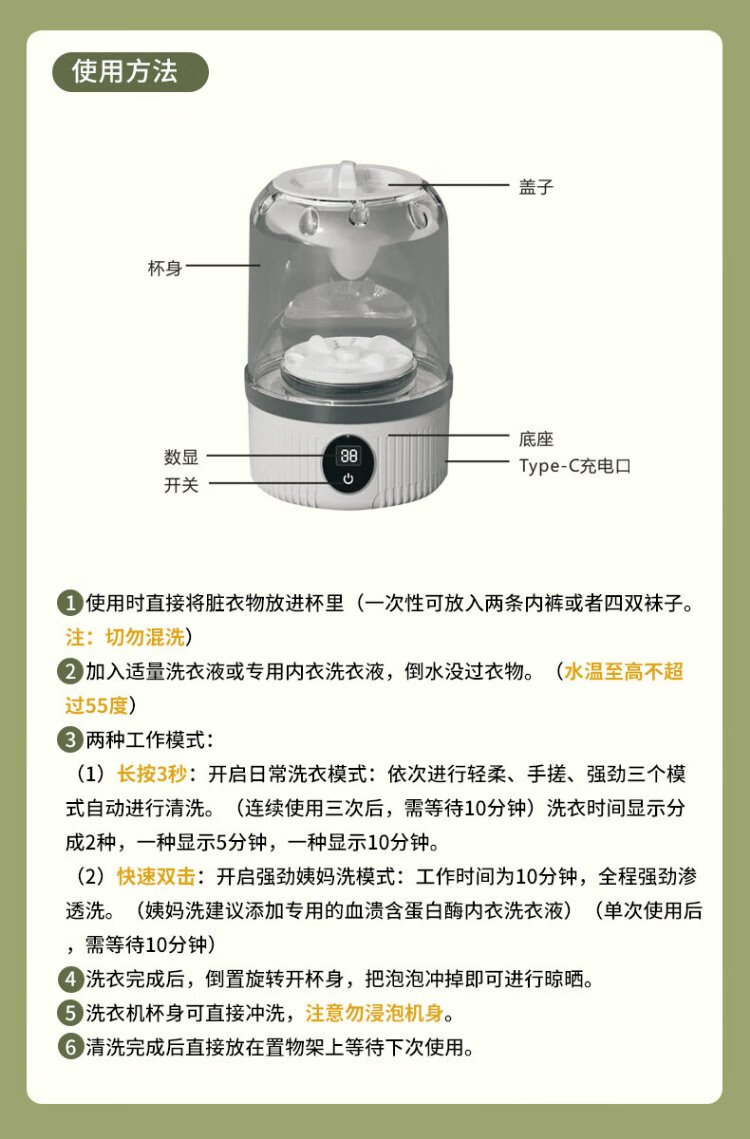 使用方法

盖子
杯身
底座
Type-C充电口
数显
开关
88

1 使用时直接将脏衣物放进杯里（一次性可放入两条内裤或者四双袜子。注：切勿混洗）

2 加入适量洗衣液或专用内衣洗衣液，倒水没过衣物。（水温至高不超过55度）

3 两种工作模式：
（1）长按3秒：开启日常洗衣模式：依次进行轻柔、手搓、强劲三个模式自动进行清洗。（连续使用三次后，需等待10分钟）洗衣时间显示分成2种，一种显示5分钟，一种显示10分钟。
（2）快速双击：开启强劲姨妈洗模式：工作时间为10分钟，全程强劲渗透洗。（姨妈洗建议添加专用的血渍含蛋白酶内衣洗衣液）（单次使用后，需等待10分钟）

4 洗衣完成后，倒置旋转开杯身，把泡泡冲掉即可进行晾晒。

5 洗衣机杯身可直接冲洗，注意勿浸泡机身。

6 清洗完成后直接放在置物架上等待下次使用。