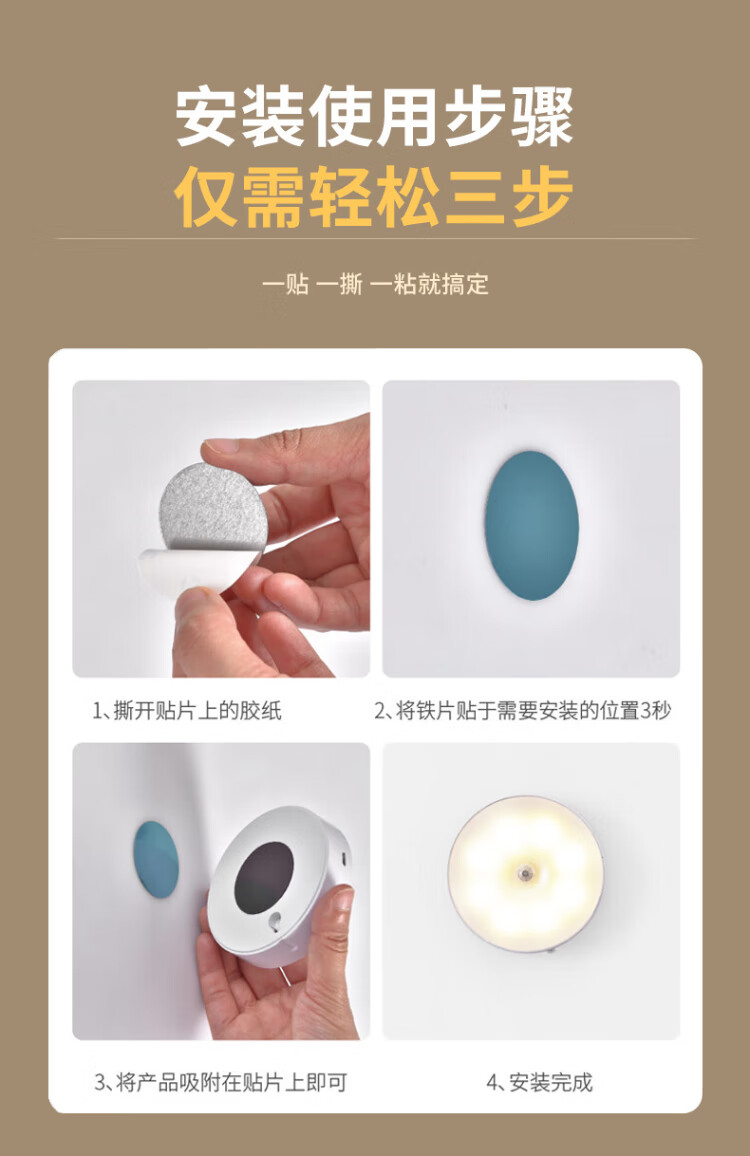 安装使用步骤
仅需轻松三步

一贴 一撕 一粘就搞定

1、撕开贴片上的胶纸

2、将铁片贴于需要安装的位置3秒

3、将产品吸附在贴片上即可

4、安装完成