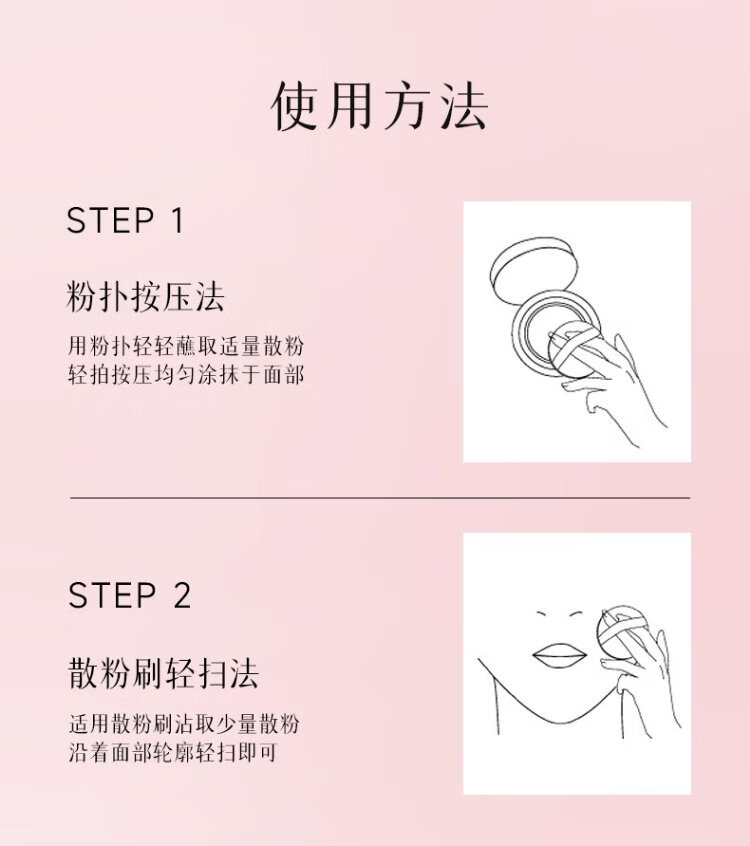 使用方法

STEP 1

粉扑按压法

用粉扑轻轻蘸取适量散粉
轻拍按压均匀涂抹于面部

STEP 2

散粉刷轻扫法

适用散粉刷沾取少量散粉
沿着面部轮廓轻扫即可