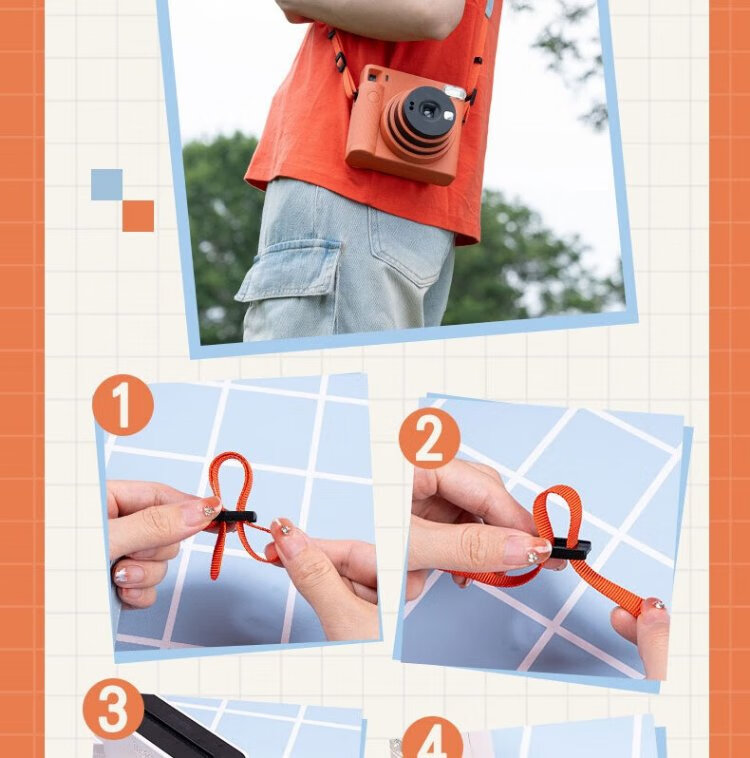 1

2

3

4