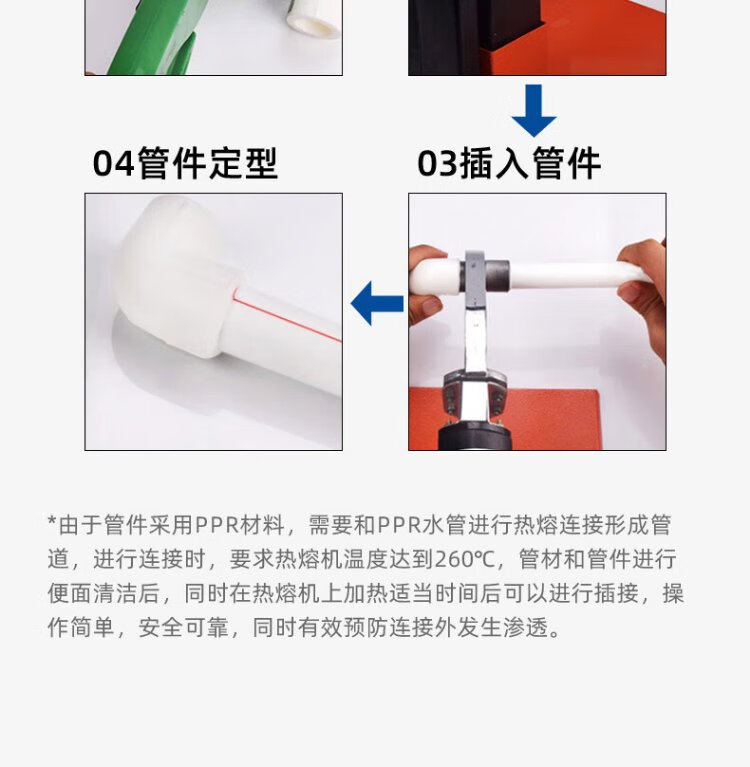 04管件定型

03插入管件

*由于管件采用PPR材料，需要和PPR水管进行热熔连接形成管道，进行连接时，要求热熔机温度达到260℃，管材和管件进行便面清洁后，同时在热熔机上加热适当时间后可以进行插接，操作简单，安全可靠，同时有效预防连接外发生渗透。