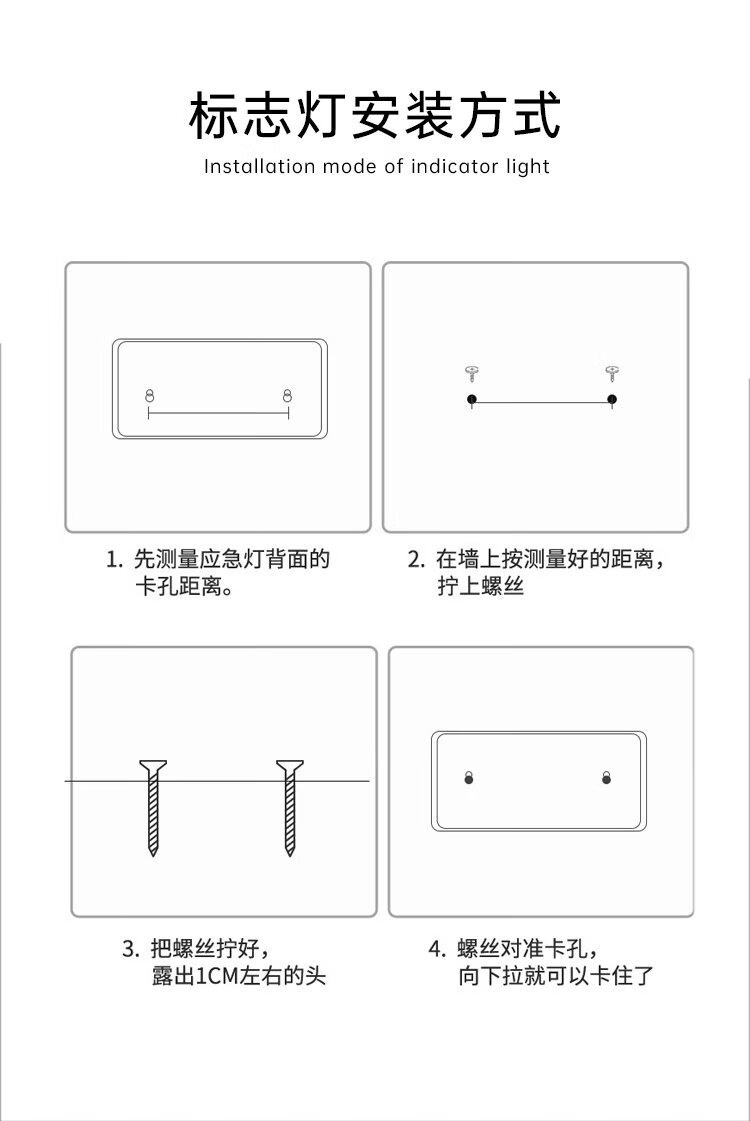 标志灯安装方式

Installation mode of indicator light

1. 先测量应急灯背面的卡孔距离。

2. 在墙上按测量好的距离，拧上螺丝

3. 把螺丝拧好，露出1CM左右的头

4. 螺丝对准卡孔，向下拉就可以卡住了