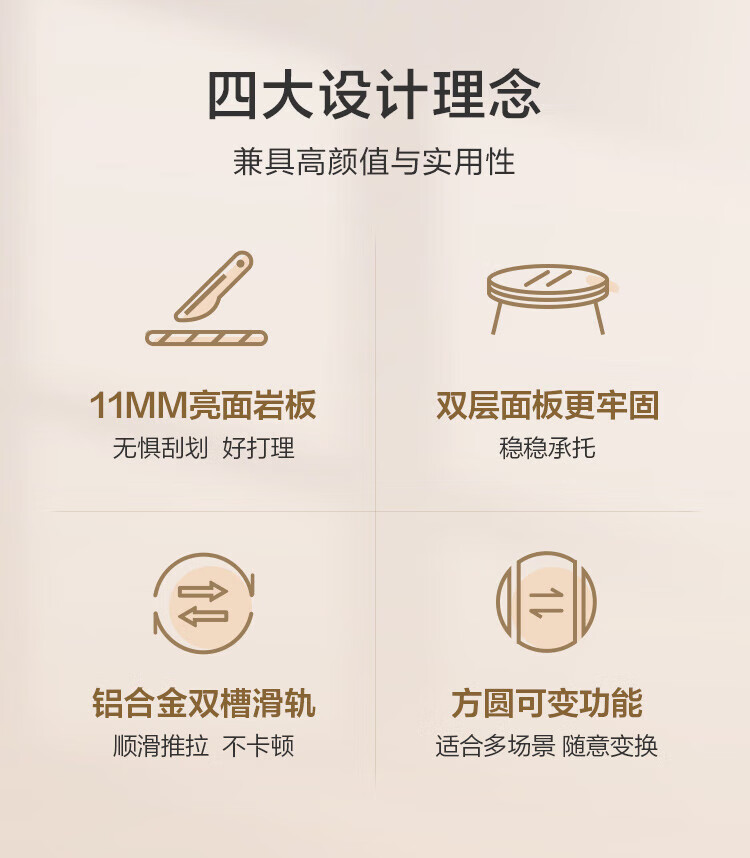 四大设计理念

兼具高颜值与实用性

11MM亮面岩板

无惧刮划 好打理

双层面板更牢固

稳稳承托

铝合金双槽滑轨

顺滑推拉 不卡顿

方圆可变功能

适合多场景 随意变换