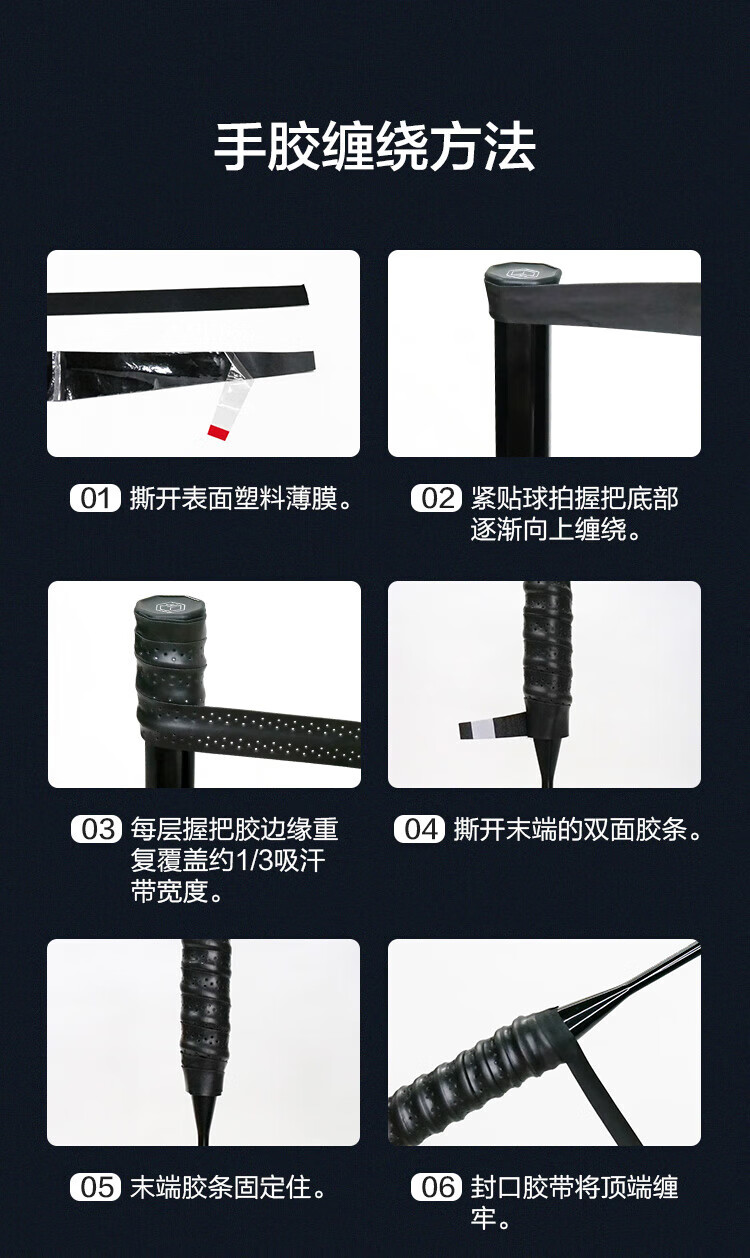 手胶缠绕方法

01 撕开表面塑料薄膜。

02 紧贴球拍握把底部逐渐向上缠绕。

03 每层握把胶边缘重复覆盖约1/3吸汗带宽度。

04 撕开末端的双面胶条。

05 末端胶条固定住。

06 封口胶带将顶端缠牢。