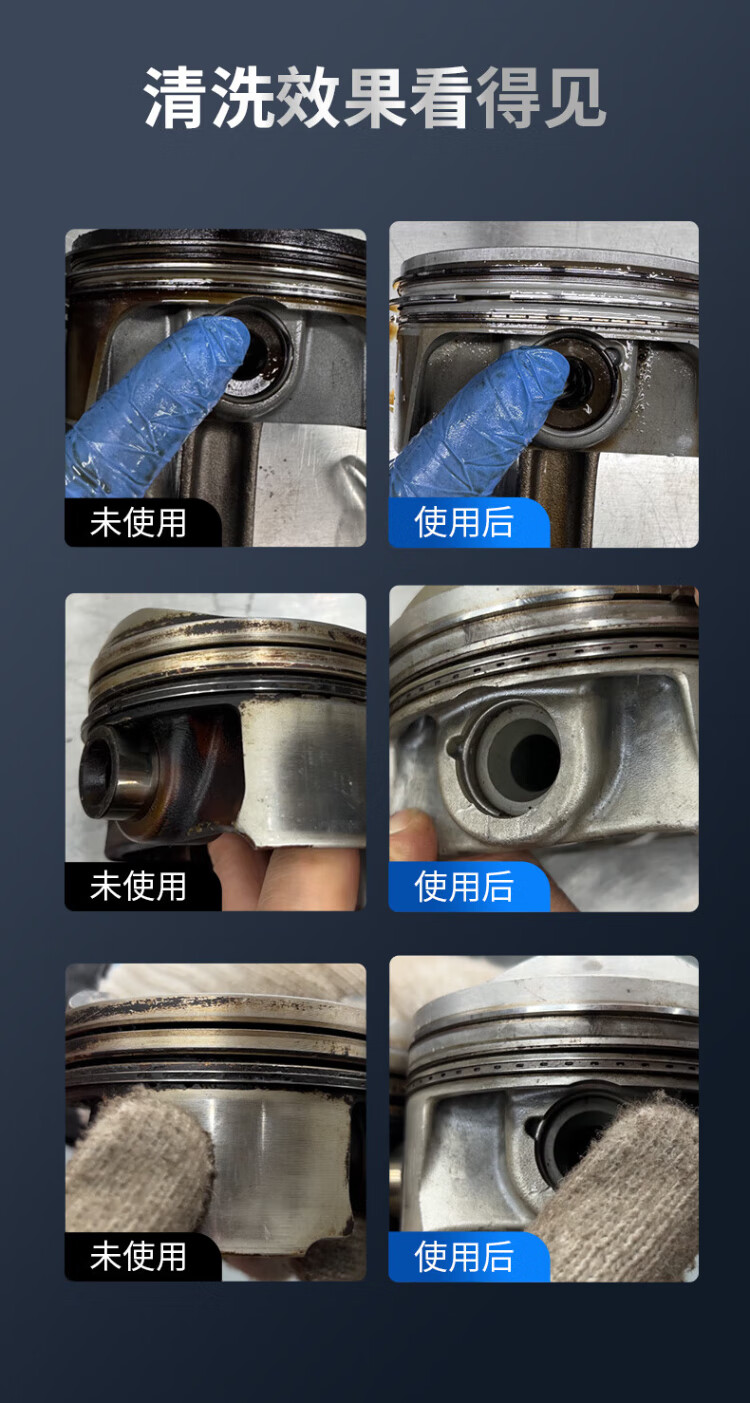 清洗效果看得见

未使用

使用后

未使用

使用后

未使用

使用后