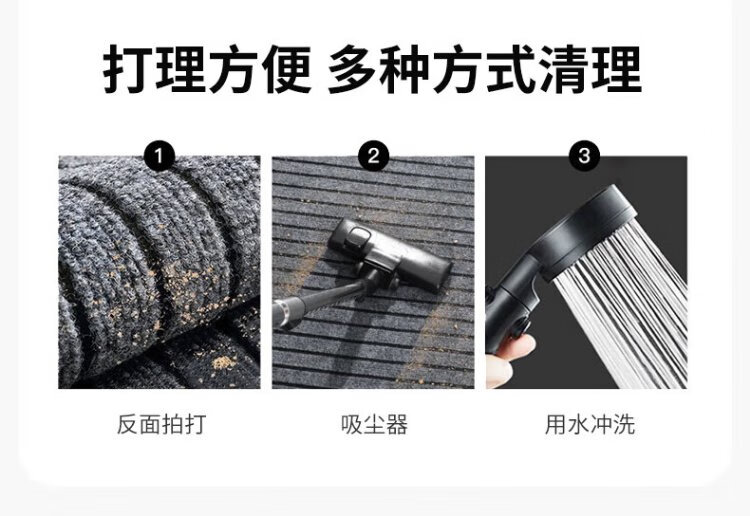 打理方便 多种方式清理

1
反面拍打

2
吸尘器

3
用水冲洗