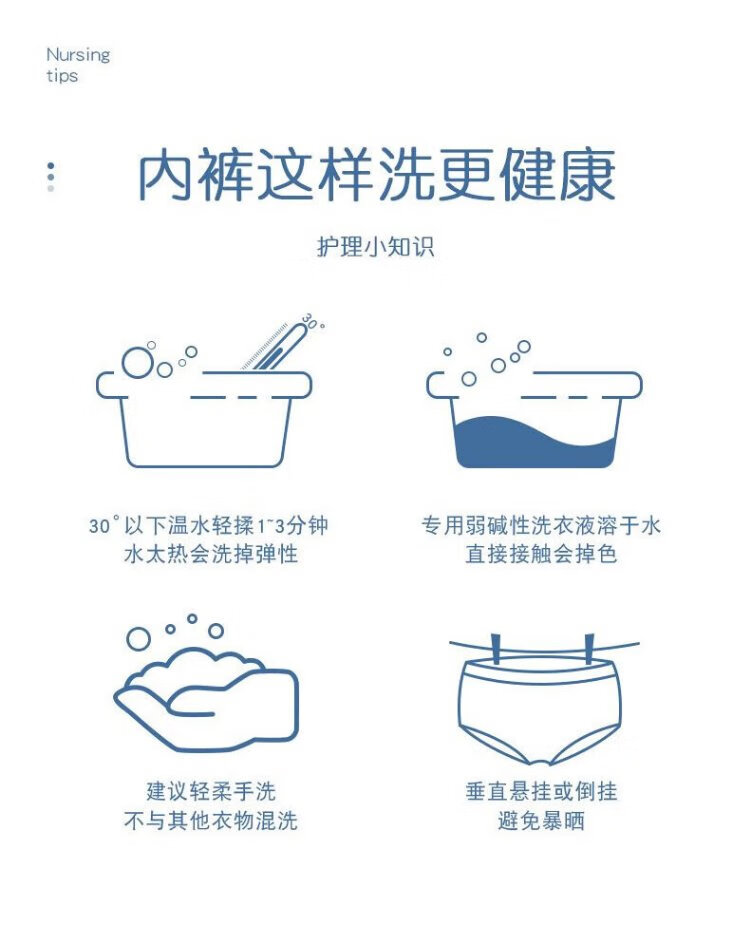 Nursing
tips

内裤这样洗更健康

护理小知识

30°

30°以下温水轻揉1~3分钟
水太热会洗掉弹性

专用弱碱性洗衣液溶于水
直接接触会掉色

建议轻柔手洗
不与其他衣物混洗

垂直悬挂或倒挂
避免暴晒