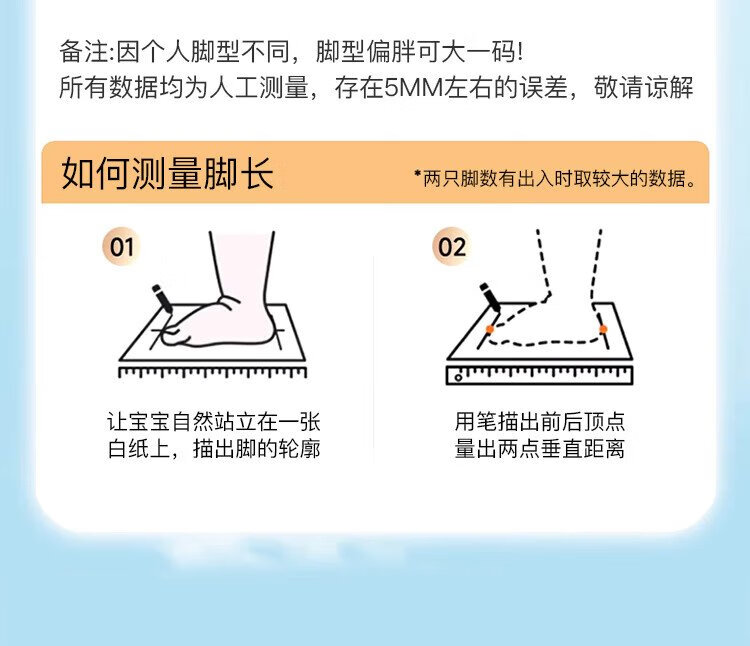 备注:因个人脚型不同，脚型偏胖可大一码!
所有数据均为人工测量，存在5MM左右的误差，敬请谅解

如何测量脚长

*两只脚数有出入时取较大的数据。

01

让宝宝自然站立在一张白纸上，描出脚的轮廓

02

用笔描出前后顶点量出两点垂直距离