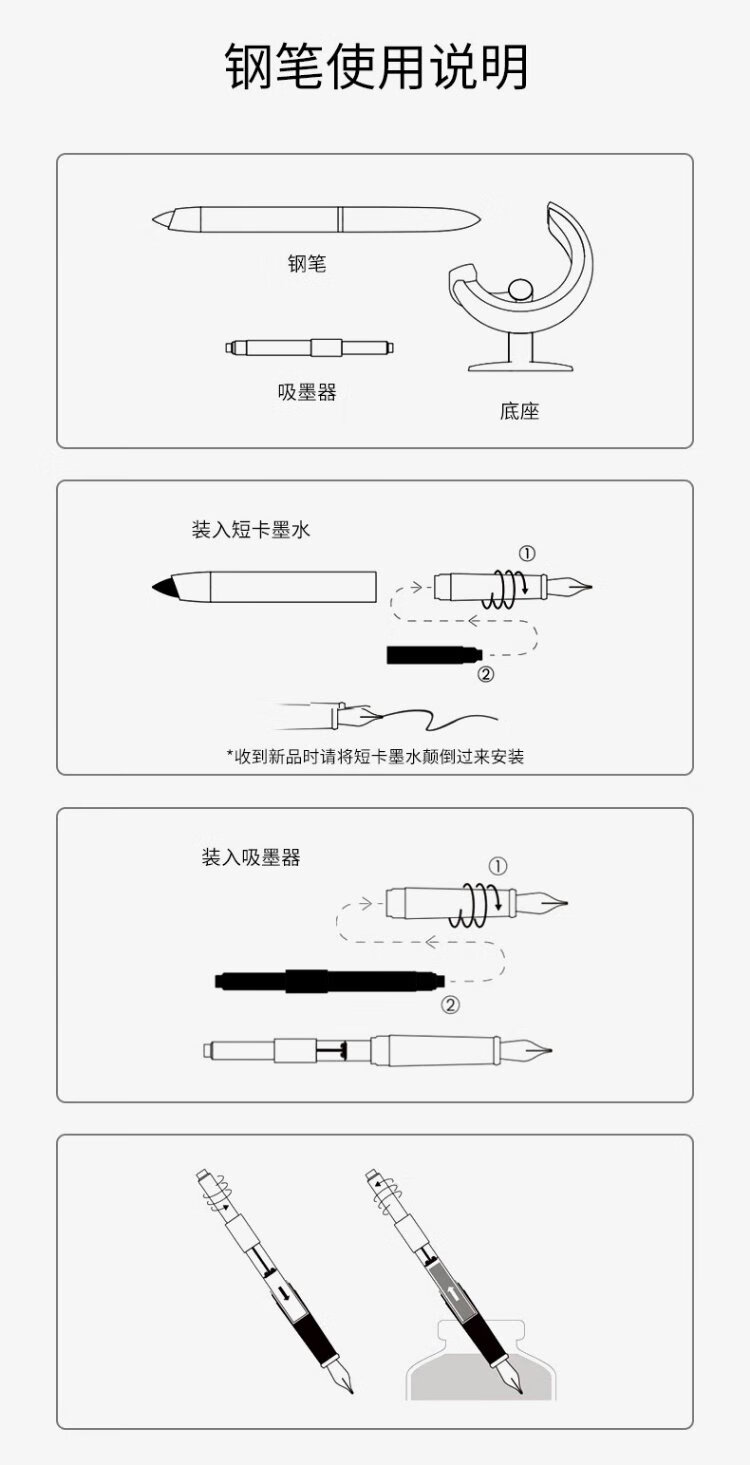 钢笔使用说明

钢笔

吸墨器

底座

装入短卡墨水

①

②

*收到新品时请将短卡墨水颠倒过来安装

装入吸墨器

①

②