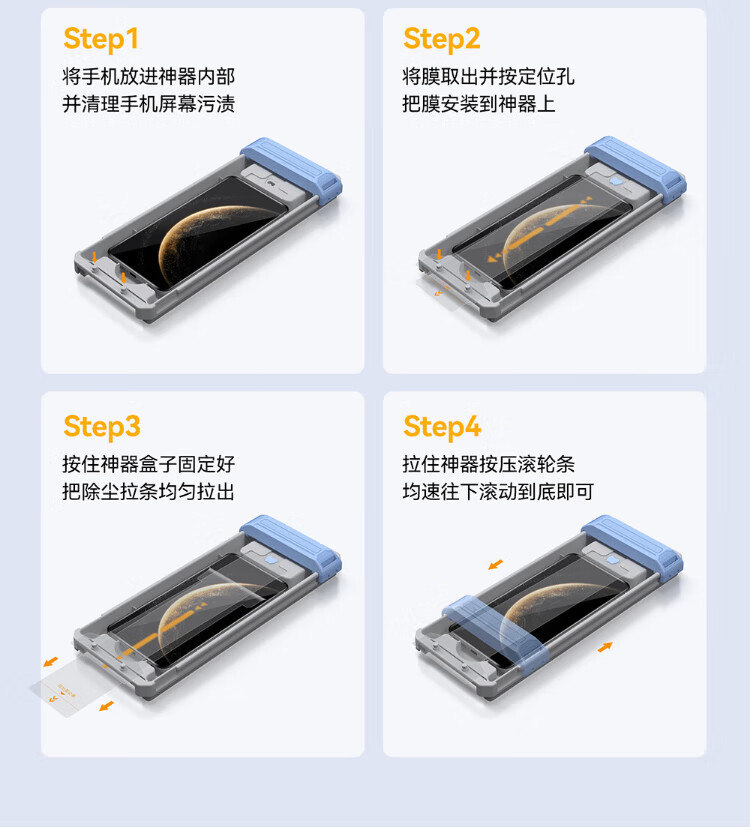 Step1
将手机放进神器内部
并清理手机屏幕污渍

Step2
将膜取出并按定位孔
把膜安装到神器上

Step3
按住神器盒子固定好
把除尘拉条均匀拉出

Step4
拉住神器按压滚轮条
均速往下滚动到底即可