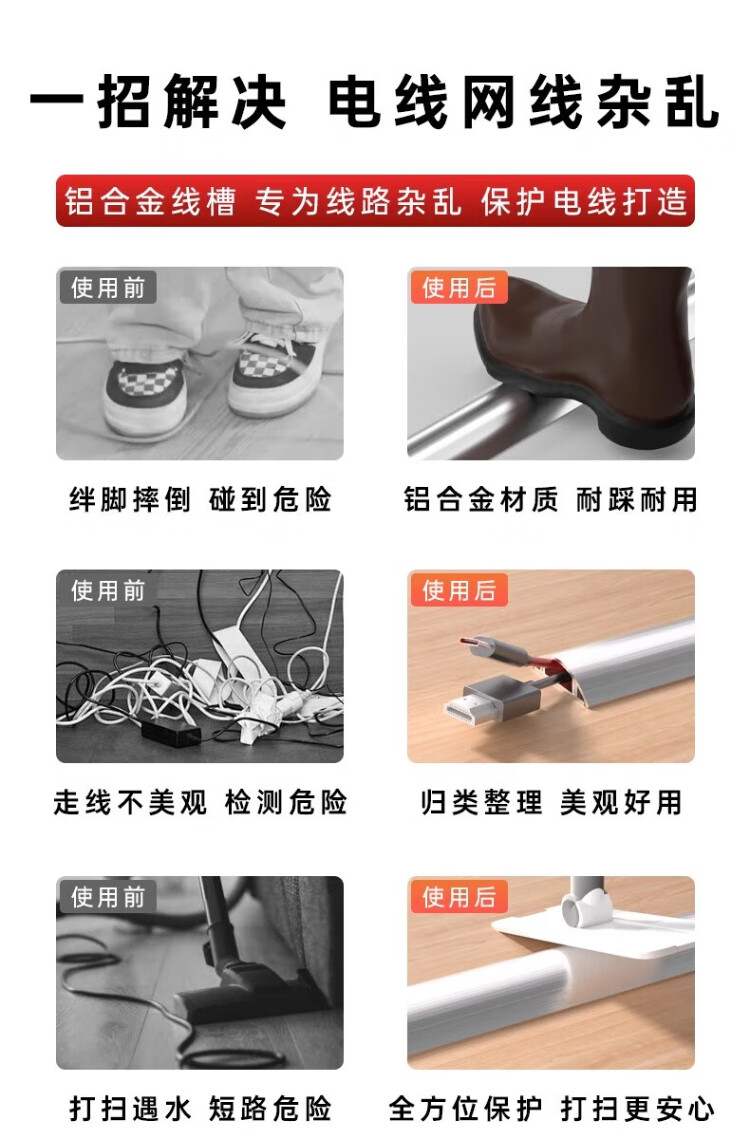 一招解决 电线网线杂乱

铝合金线槽 专为线路杂乱 保护电线打造

使用前

绊脚摔倒 碰到危险

使用后

铝合金材质 耐踩耐用

使用前

走线不美观 检测危险

使用后

归类整理 美观好用

使用前

打扫遇水 短路危险

使用后

全方位保护 打扫更安心