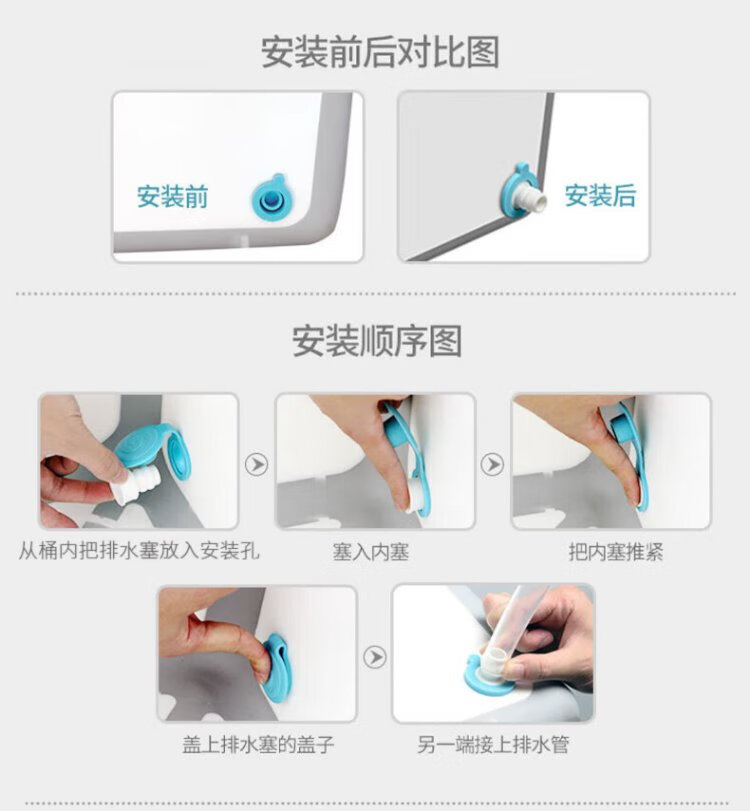 安装前后对比图

安装前

安装后

安装顺序图

从桶内把排水塞放入安装孔

塞入内塞

把内塞推紧

盖上排水塞的盖子

另一端接上排水管