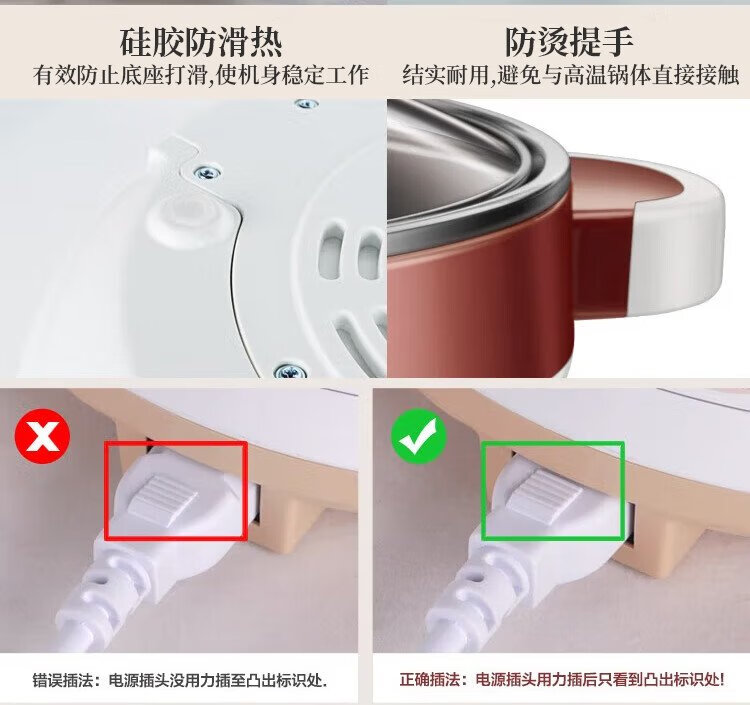 硅胶防滑热
有效防止底座打滑,使机身稳定工作

防烫提手
结实耐用,避免与高温锅体直接接触

错误插法：电源插头没用力插至凸出标识处.

正确插法：电源插头用力插后只看到凸出标识处!