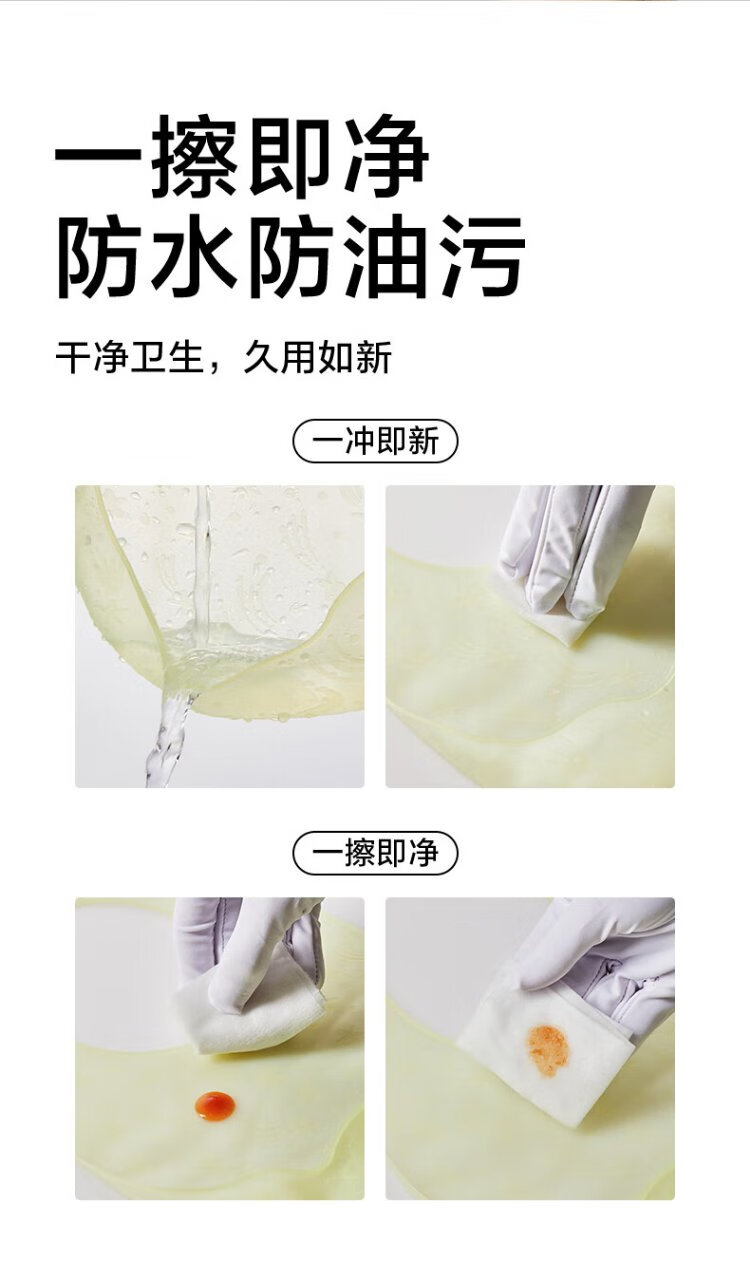 一擦即净
防水防油污

干净卫生，久用如新

一冲即新

一擦即净