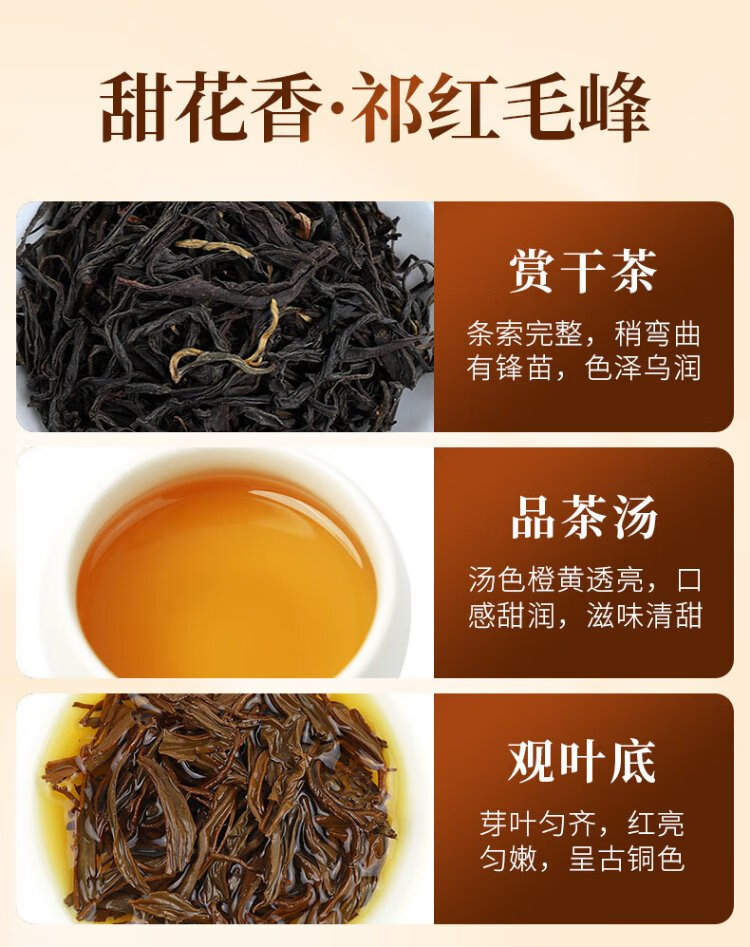 甜花香·祁红毛峰

赏干茶

条索完整，稍弯曲有锋苗，色泽乌润

品茶汤

汤色橙黄透亮，口感甜润，滋味清甜

观叶底

芽叶匀齐，红亮匀嫩，呈古铜色