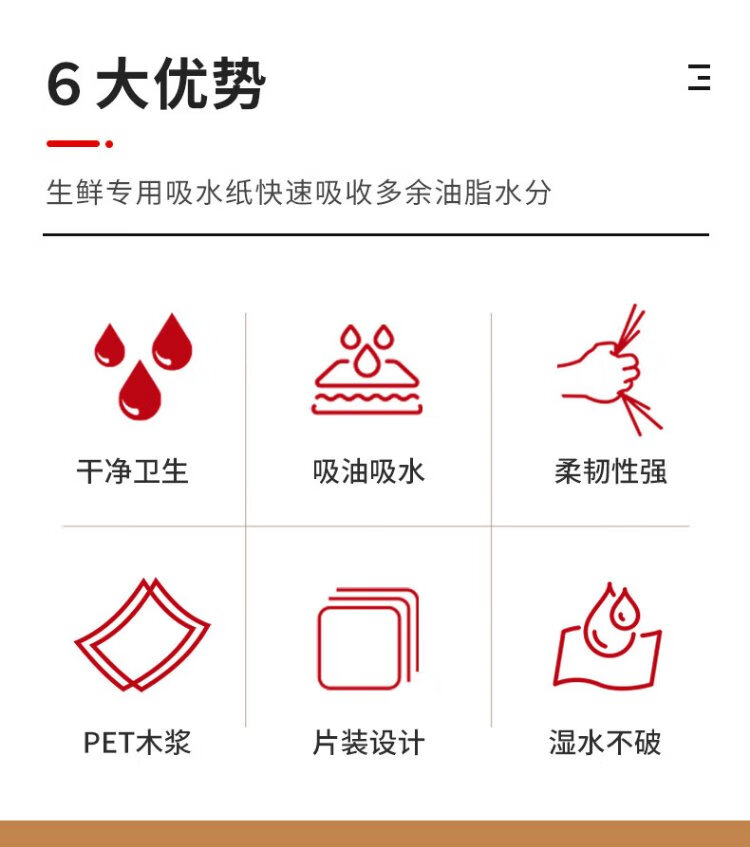 6大优势

生鲜专用吸水纸快速吸收多余油脂水分

干净卫生

吸油吸水

柔韧性强

PET木浆

片装设计

湿水不破