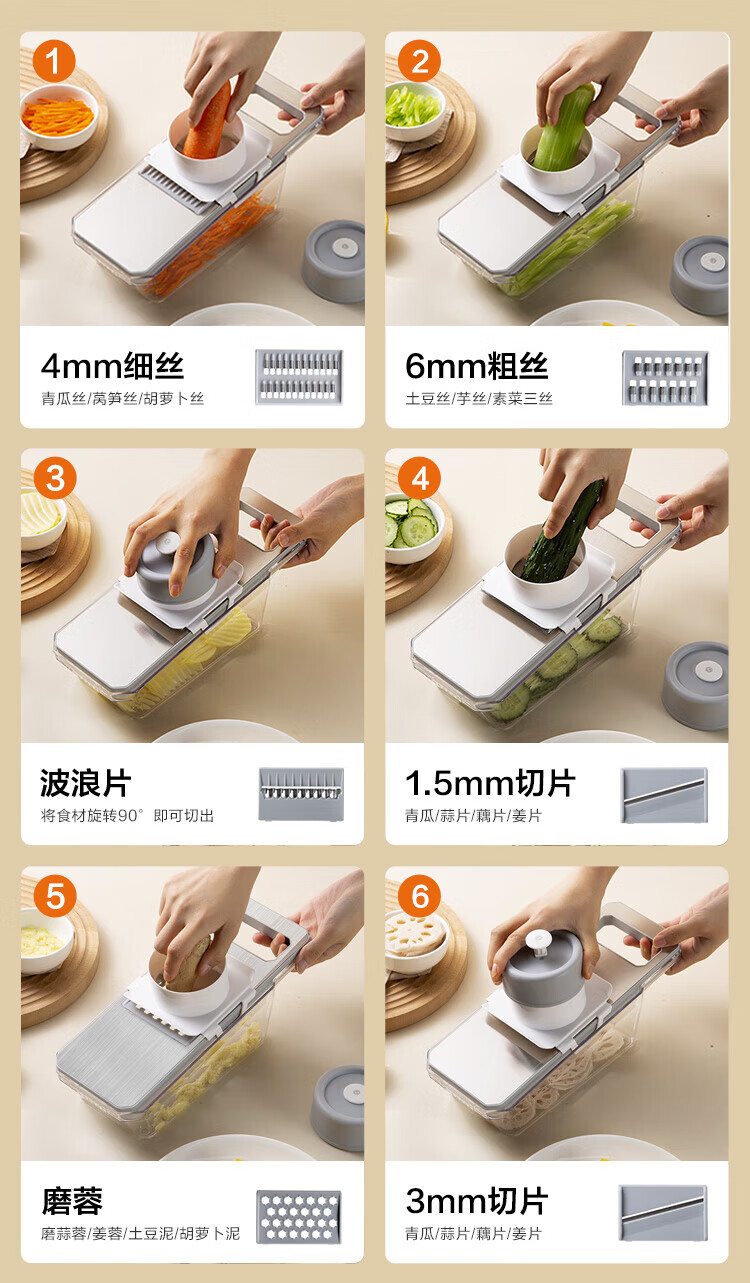 1

4mm细丝
青瓜丝/莴笋丝/胡萝卜丝

2

6mm粗丝
土豆丝/芋丝/素菜三丝

3

波浪片
将食材旋转90° 即可切出

4

1.5mm切片
青瓜/蒜片/藕片/姜片

5

磨蓉
磨蒜蓉/姜蓉/土豆泥/胡萝卜泥

6

3mm切片
青瓜/蒜片/藕片/姜片