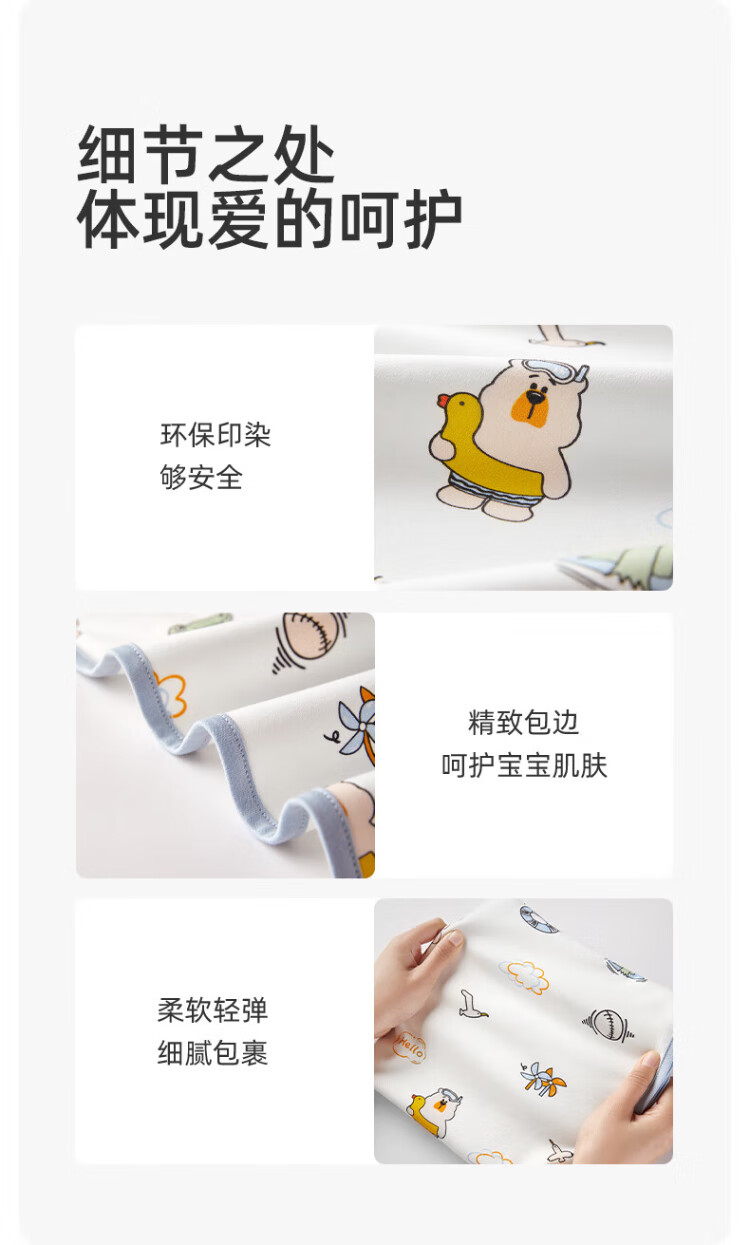 细节之处
体现爱的呵护

环保印染
够安全

精致包边
呵护宝宝肌肤

柔软轻弹
细腻包裹

Hello