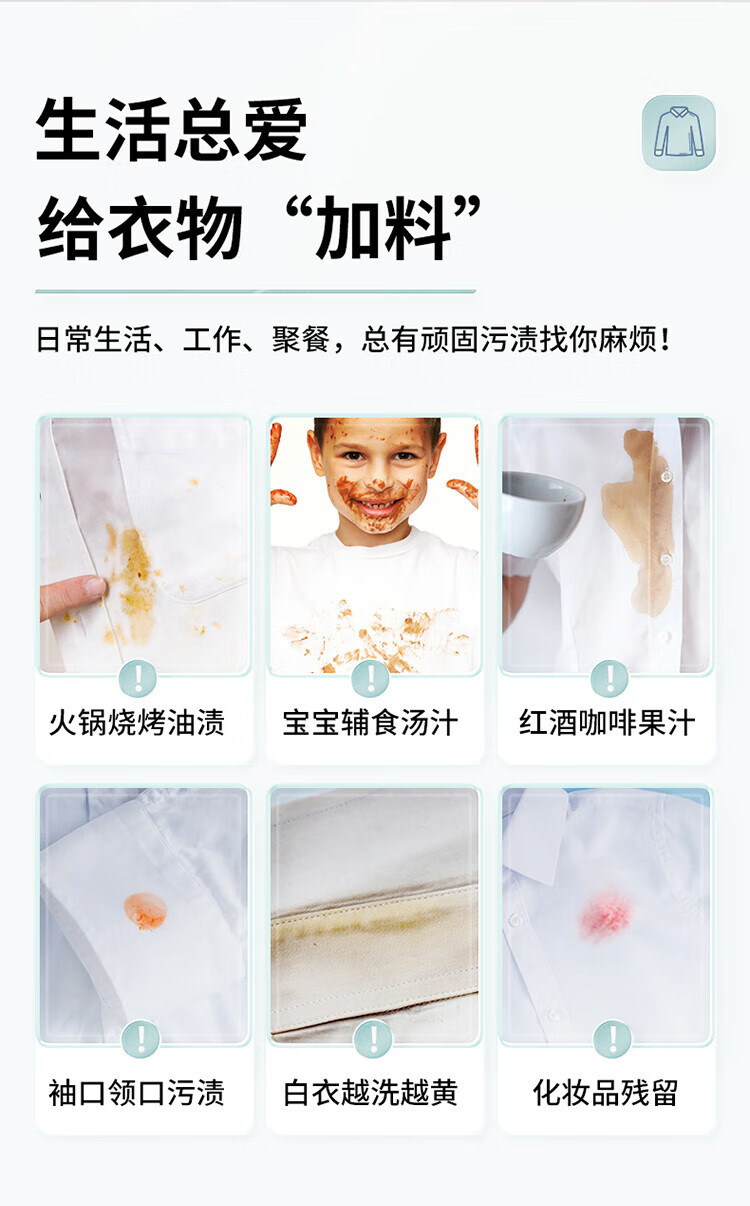 生活总爱
给衣物“加料”

日常生活、工作、聚餐，总有顽固污渍找你麻烦！

!
火锅烧烤油渍

!
宝宝辅食汤汁

!
红酒咖啡果汁

!
袖口领口污渍

!
白衣越洗越黄

!
化妆品残留