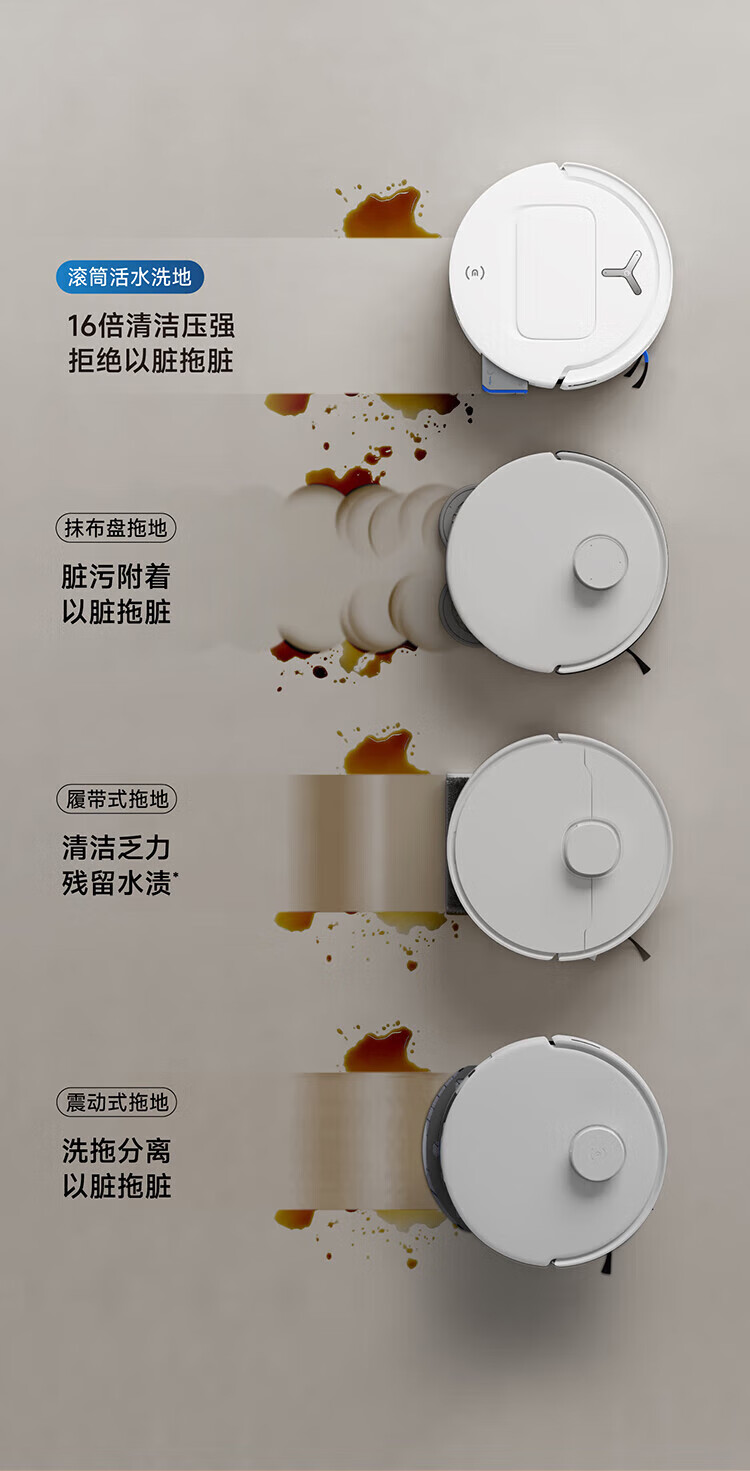 滚筒活水洗地

16倍清洁压强
拒绝以脏拖脏

抹布盘拖地

脏污附着
以脏拖脏

履带式拖地

清洁乏力
残留水渍*

震动式拖地

洗拖分离
以脏拖脏