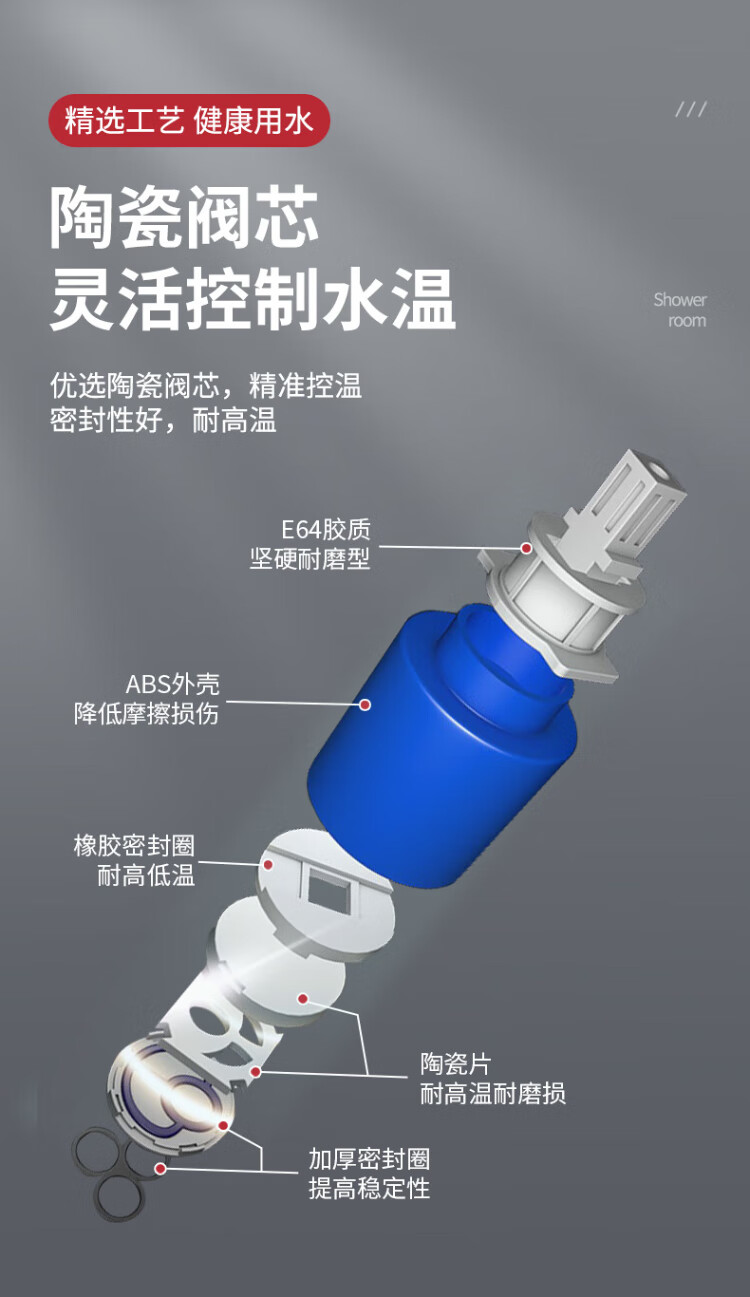 精选工艺 健康用水

///

陶瓷阀芯
灵活控制水温

Shower
room

优选陶瓷阀芯，精准控温
密封性好，耐高温

E64胶质
坚硬耐磨型

ABS外壳
降低摩擦损伤

橡胶密封圈
耐高低温

陶瓷片
耐高温耐磨损

加厚密封圈
提高稳定性