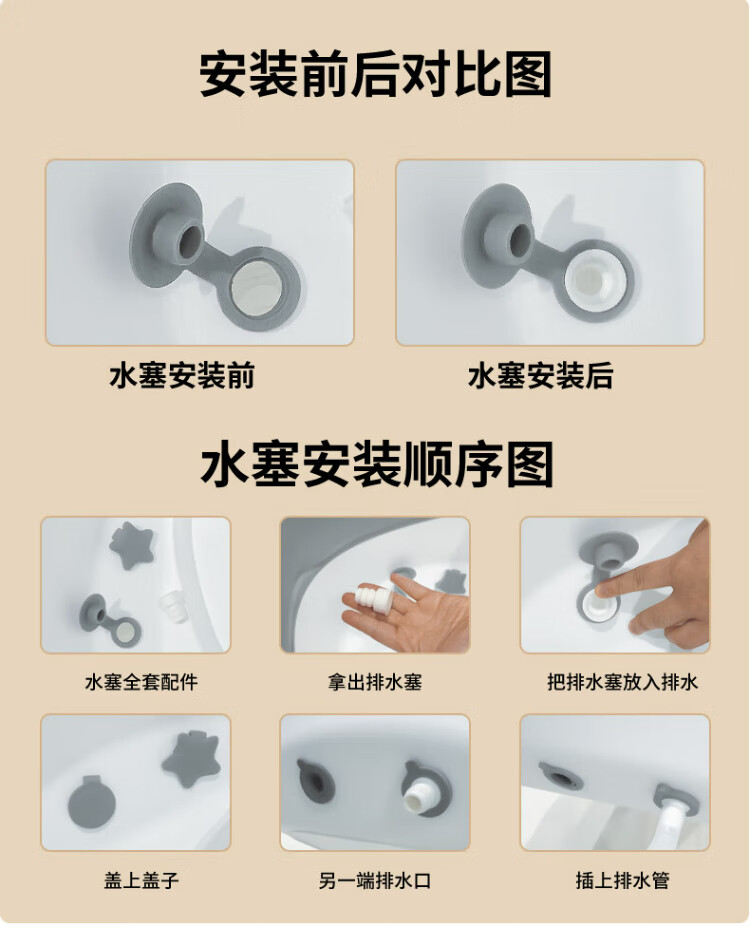 安装前后对比图

水塞安装前

水塞安装后

水塞安装顺序图

水塞全套配件

拿出排水塞

把排水塞放入排水

盖上盖子

另一端排水口

插上排水管