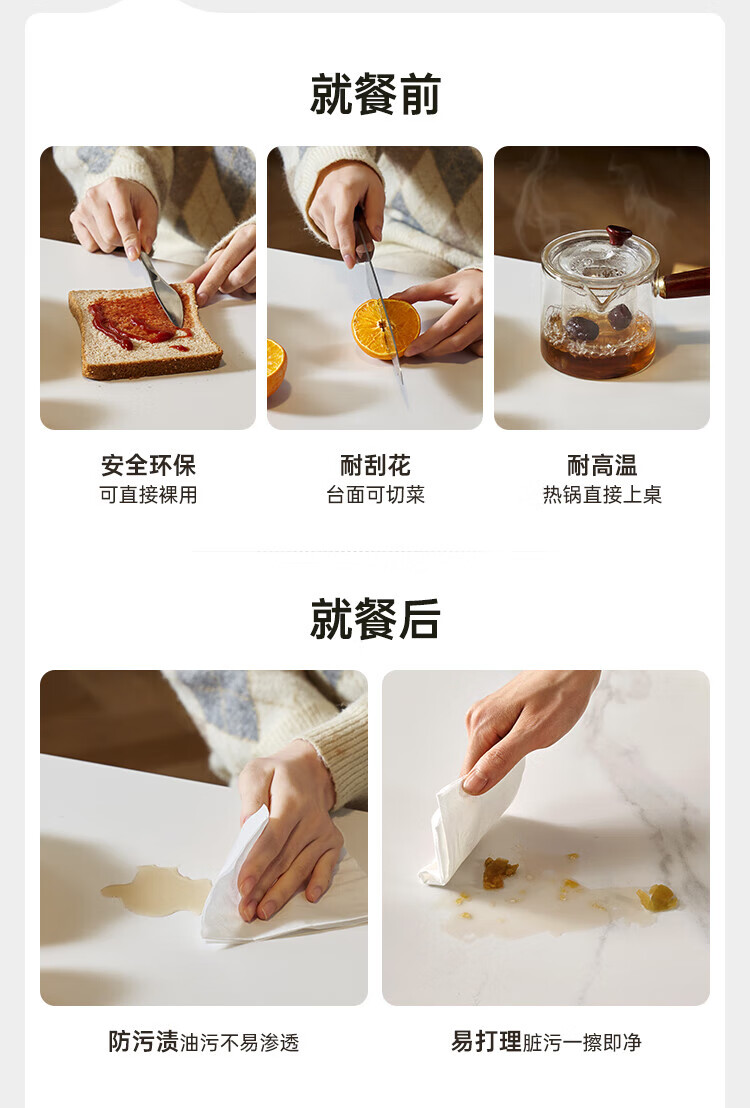 就餐前

安全环保
可直接裸用

耐刮花
台面可切菜

耐高温
热锅直接上桌

就餐后

防污渍油污不易渗透

易打理脏污一擦即净