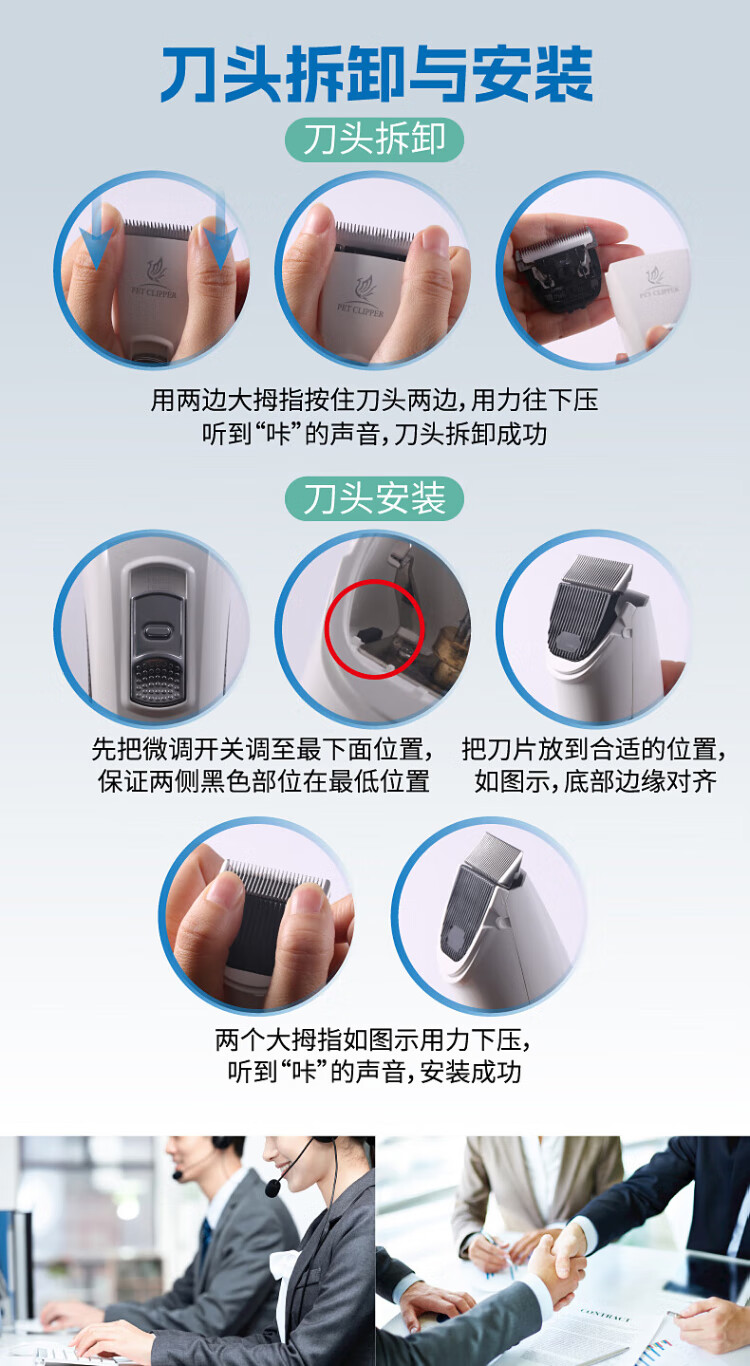 刀头拆卸与安装

刀头拆卸

PET CLIPPER

PET CLIPPER

PET CLIPPER

用两边大拇指按住刀头两边，用力往下压
听到“咔”的声音，刀头拆卸成功

刀头安装

先把微调开关调至最下面位置，
保证两侧黑色部位在最低位置

把刀片放到合适的位置，
如图示，底部边缘对齐

两个大拇指如图示用力下压，
听到“咔”的声音，安装成功

CONTRACT