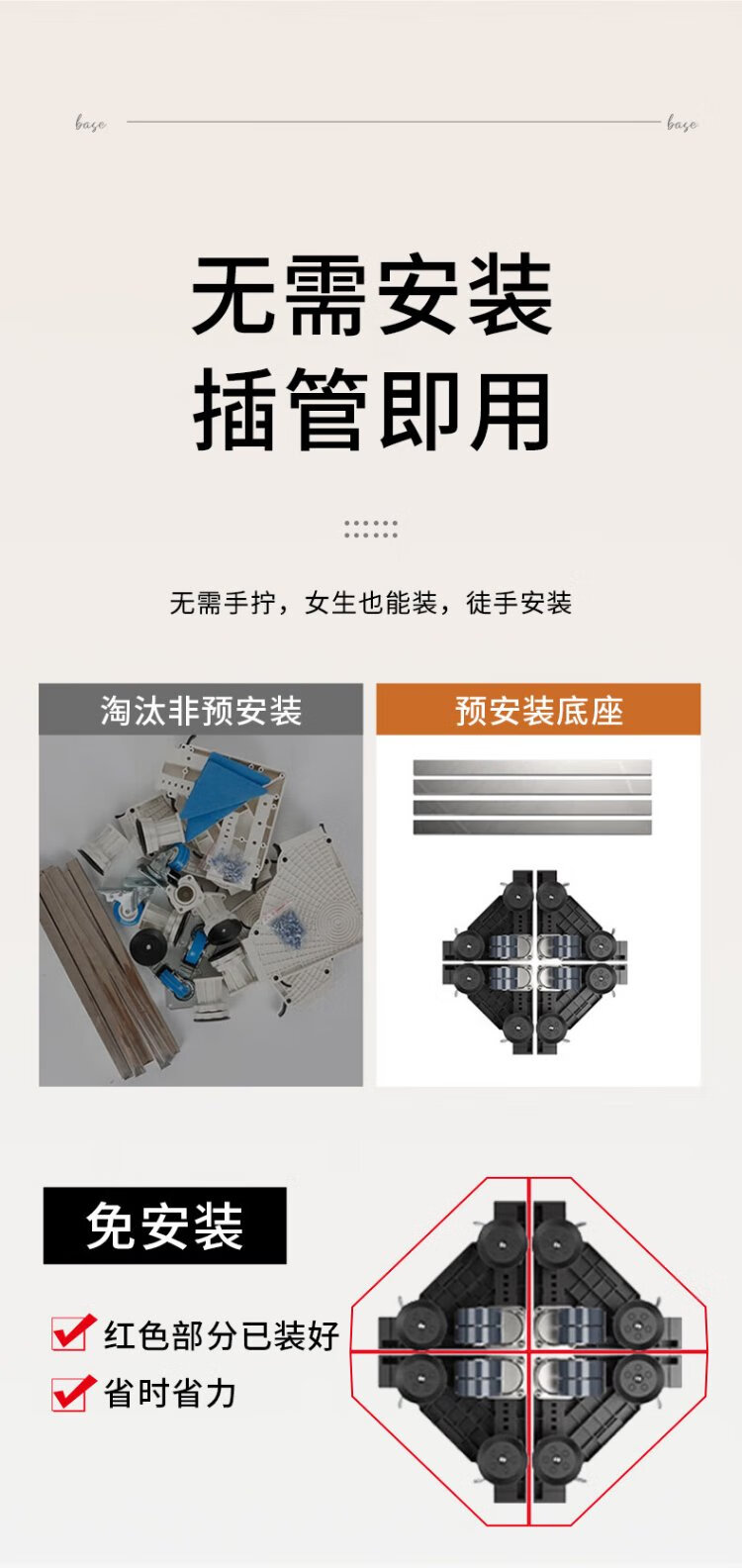 base base

无需安装
插管即用

无需手拧，女生也能装，徒手安装

淘汰非预安装

预安装底座

免安装

红色部分已装好

省时省力