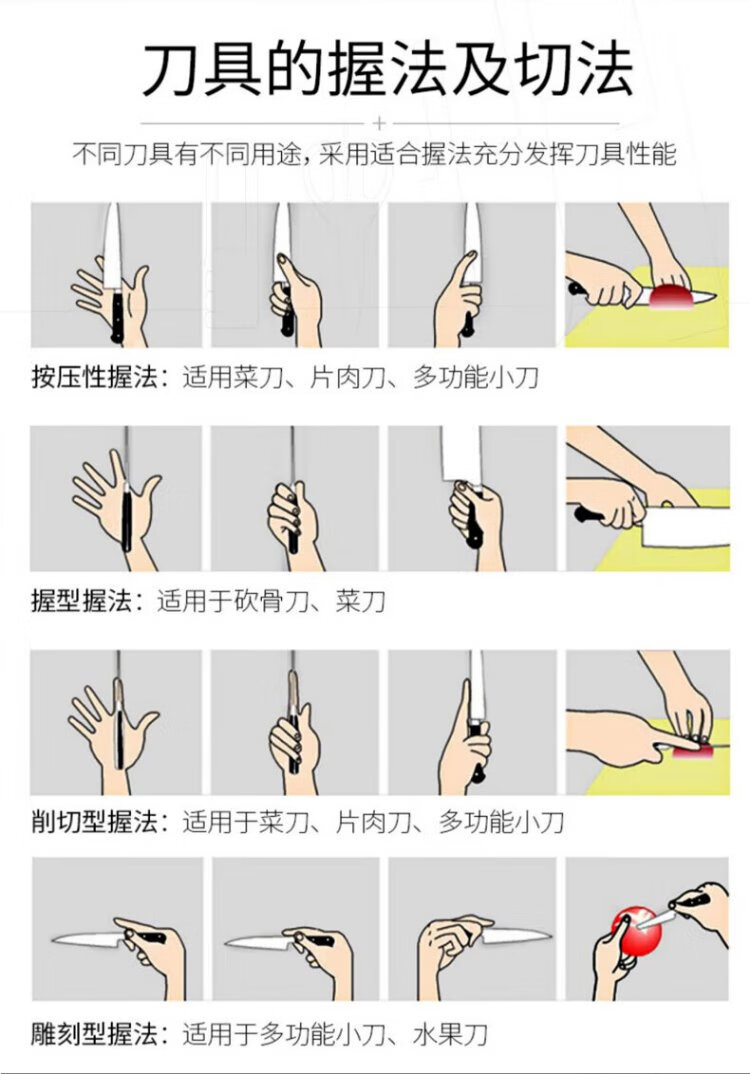 刀具的握法及切法

不同刀具有不同用途，采用适合握法充分发挥刀具性能

按压性握法：适用菜刀、片肉刀、多功能小刀

握型握法：适用于砍骨刀、菜刀

削切型握法：适用于菜刀、片肉刀、多功能小刀

雕刻型握法：适用于多功能小刀、水果刀