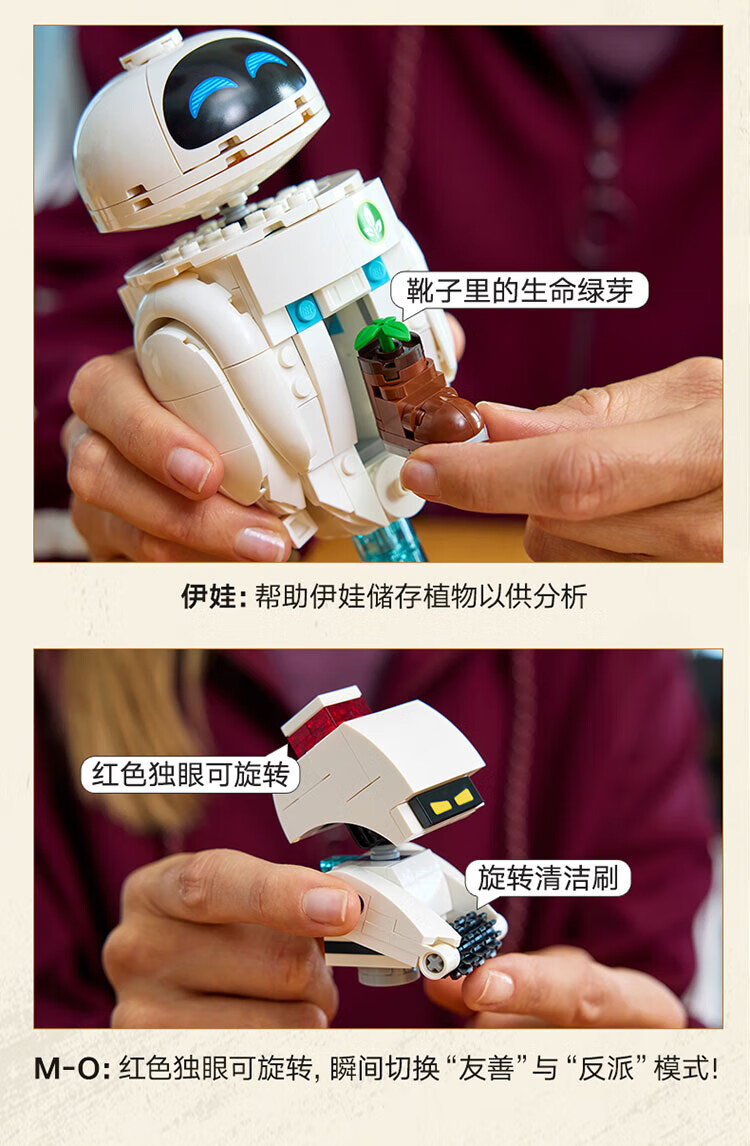 靴子里的生命绿芽

伊娃: 帮助伊娃储存植物以供分析

红色独眼可旋转

旋转清洁刷

M-O: 红色独眼可旋转, 瞬间切换“友善”与“反派”模式!