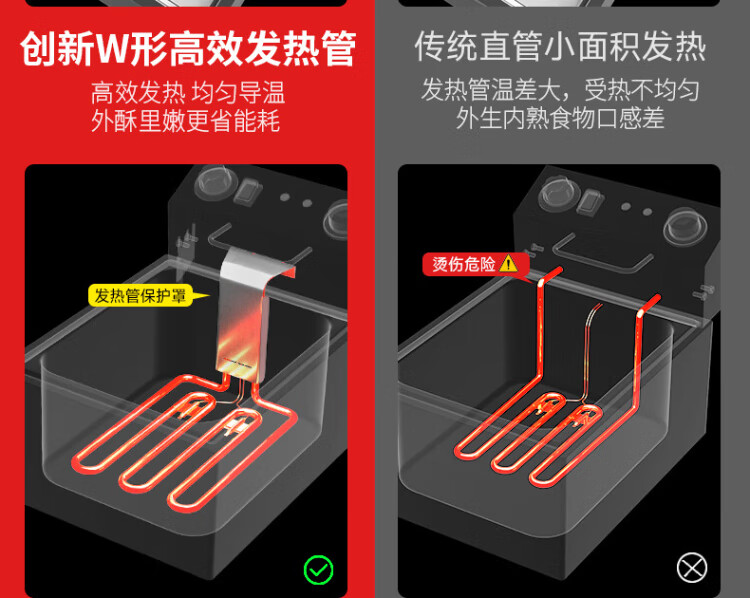 创新W形高效发热管

高效发热 均匀导温
外酥里嫩更省能耗

发热管保护罩

传统直管小面积发热

发热管温差大，受热不均匀
外生内熟食物口感差

烫伤危险