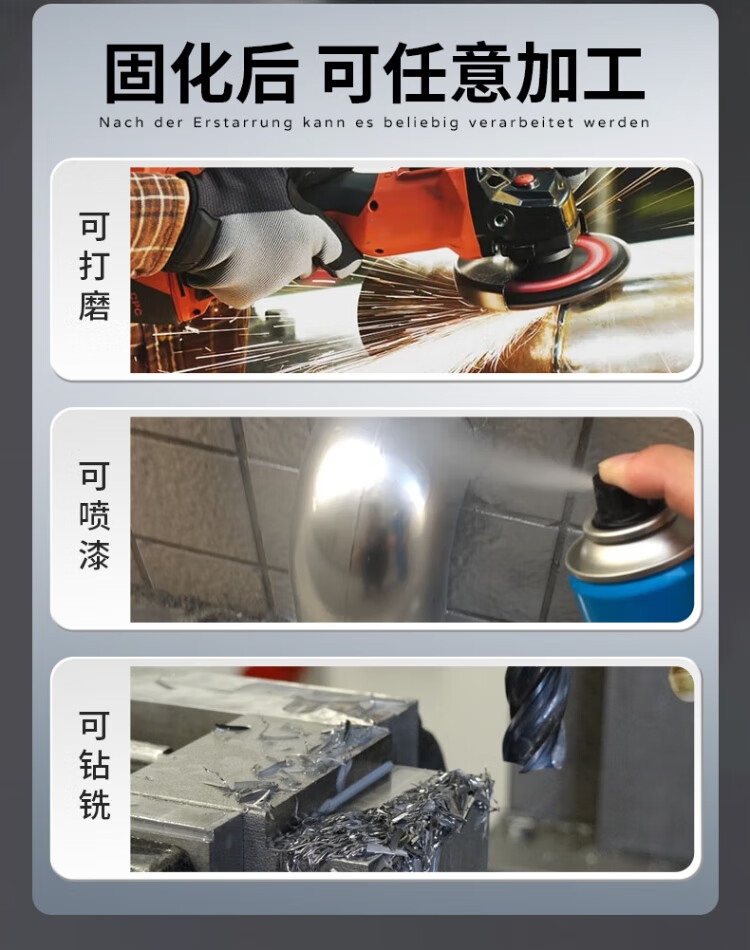 固化后 可任意加工

Nach der Erstarrung kann es beliebig verarbeitet werden

可打磨

可喷漆

可钻铣