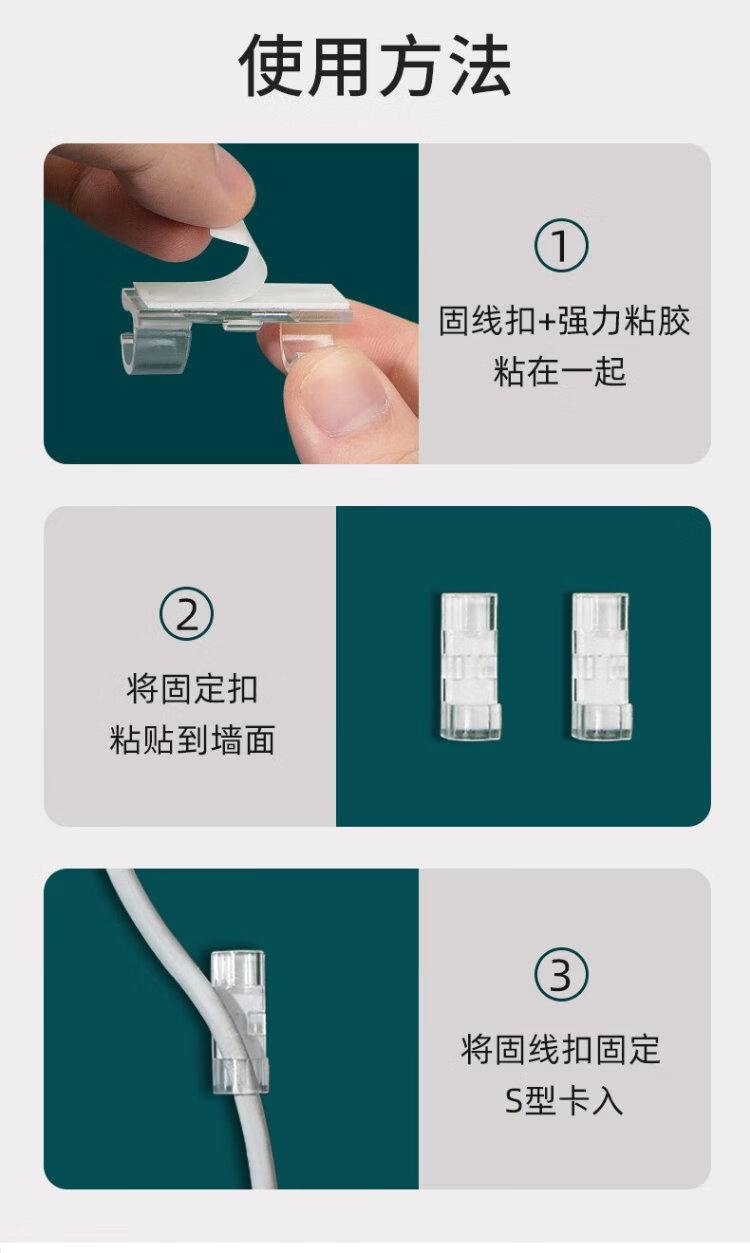 使用方法

①
固线扣+强力粘胶
粘在一起

②
将固定扣
粘贴到墙面

③
将固线扣固定
S型卡入