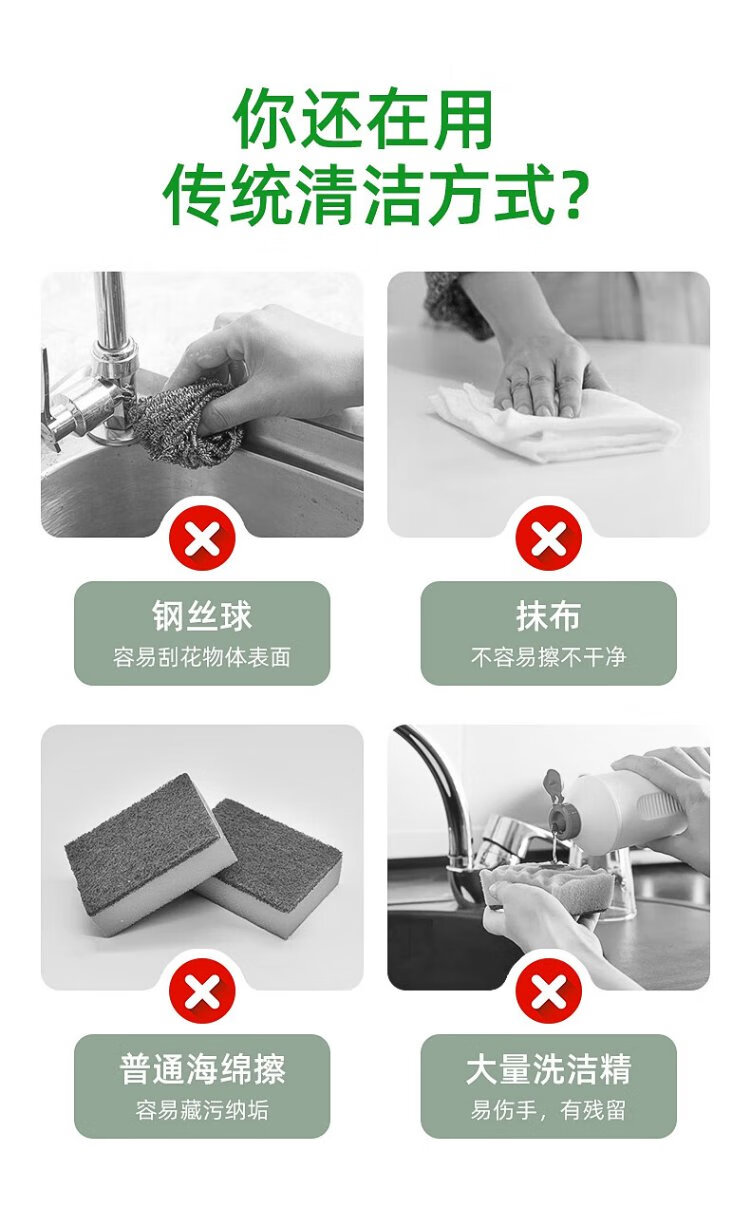 你还在用
传统清洁方式?

钢丝球
容易刮花物体表面

抹布
不容易擦不干净

普通海绵擦
容易藏污纳垢

大量洗洁精
易伤手，有残留