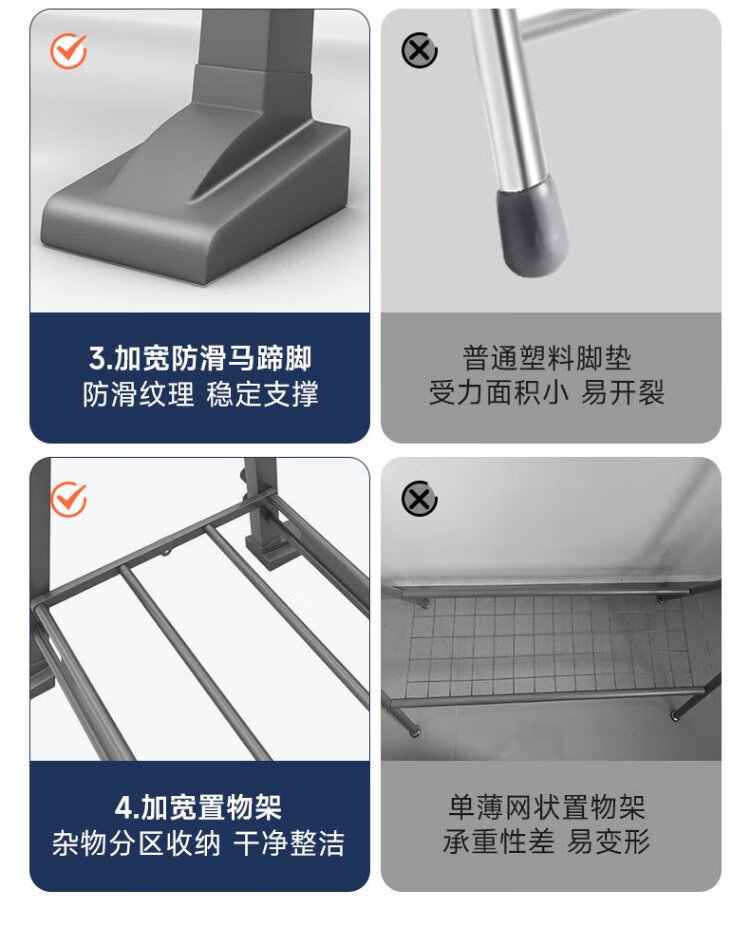 3.加宽防滑马蹄脚
防滑纹理 稳定支撑

普通塑料脚垫
受力面积小 易开裂

4.加宽置物架
杂物分区收纳 干净整洁

单薄网状置物架
承重性差 易变形