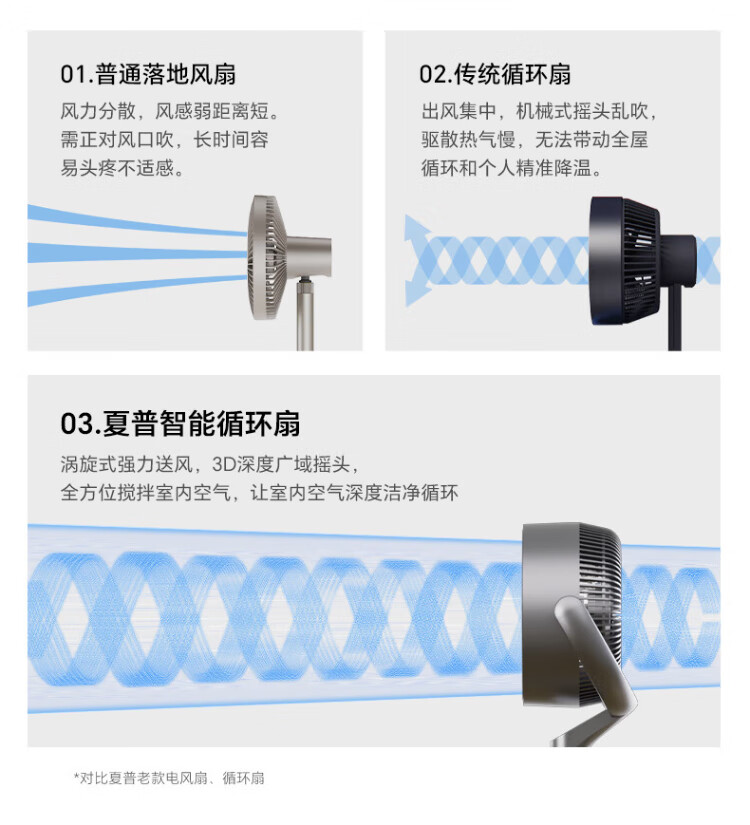 01.普通落地风扇
风力分散，风感弱距离短。需正对风口吹，长时间容易头疼不适感。

02.传统循环扇
出风集中，机械式摇头乱吹，驱散热气慢，无法带动全屋循环和个人精准降温。

03.夏普智能循环扇
涡旋式强力送风，3D深度广域摇头，全方位搅拌室内空气，让室内空气深度洁净循环

*对比夏普老款电风扇、循环扇