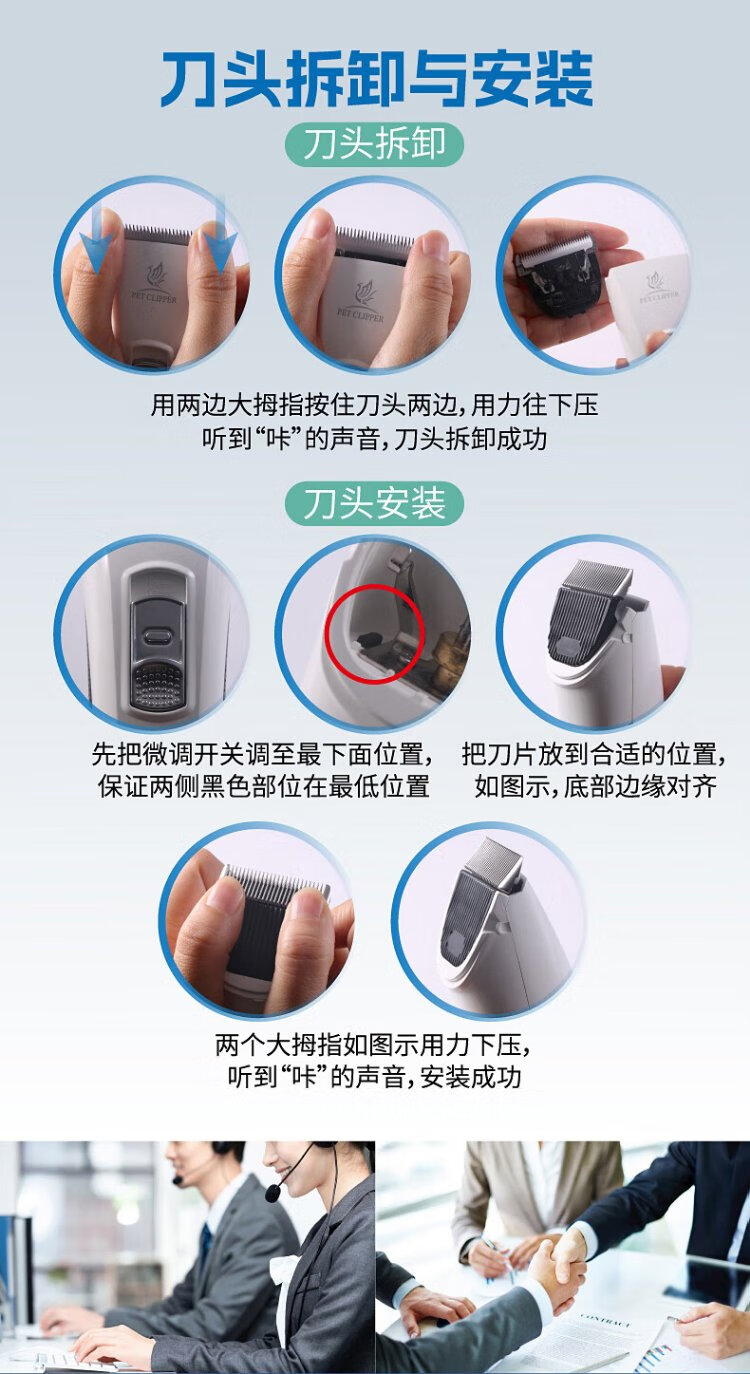 刀头拆卸与安装

刀头拆卸

PET CLIPPER

PET CLIPPER

PET CLIPPER

用两边大拇指按住刀头两边，用力往下压
听到“咔”的声音，刀头拆卸成功

刀头安装

先把微调开关调至最下面位置，
保证两侧黑色部位在最低位置

把刀片放到合适的位置，
如图示，底部边缘对齐

两个大拇指如图示用力下压，
听到“咔”的声音，安装成功

CONTRACT