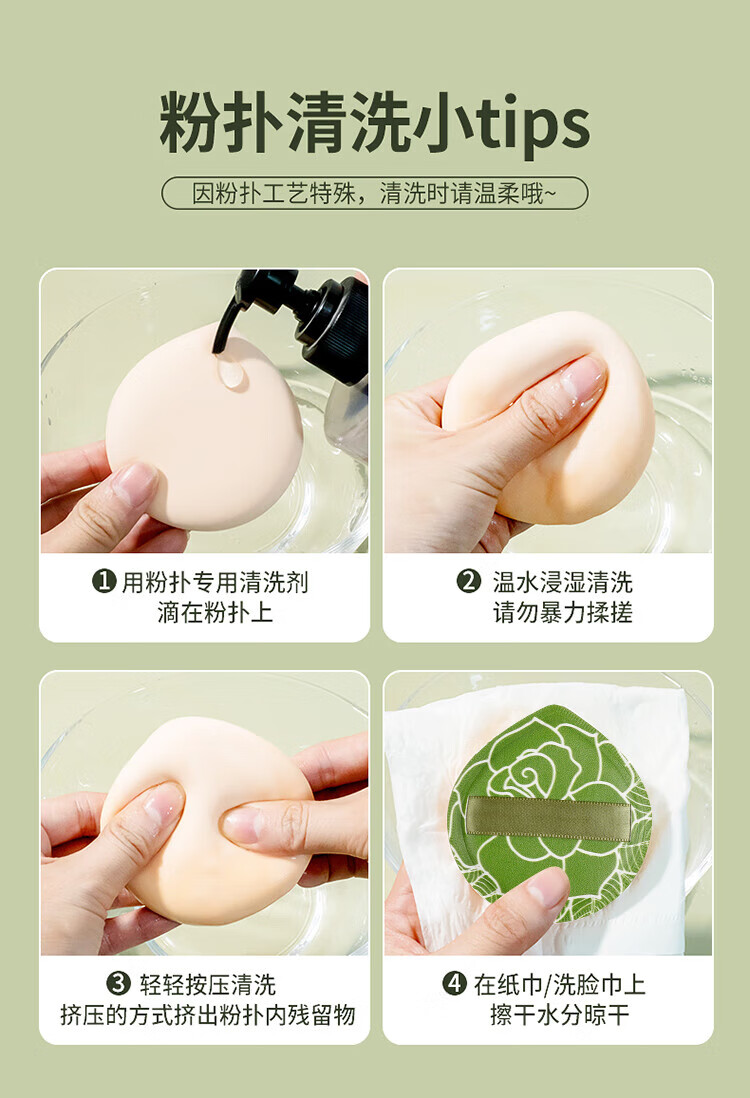 粉扑清洗小tips

因粉扑工艺特殊，清洗时请温柔哦~

❶ 用粉扑专用清洗剂
滴在粉扑上

❷ 温水浸湿清洗
请勿暴力揉搓

❸ 轻轻按压清洗
挤压的方式挤出粉扑内残留物

❹ 在纸巾/洗脸巾上
擦干水分晾干