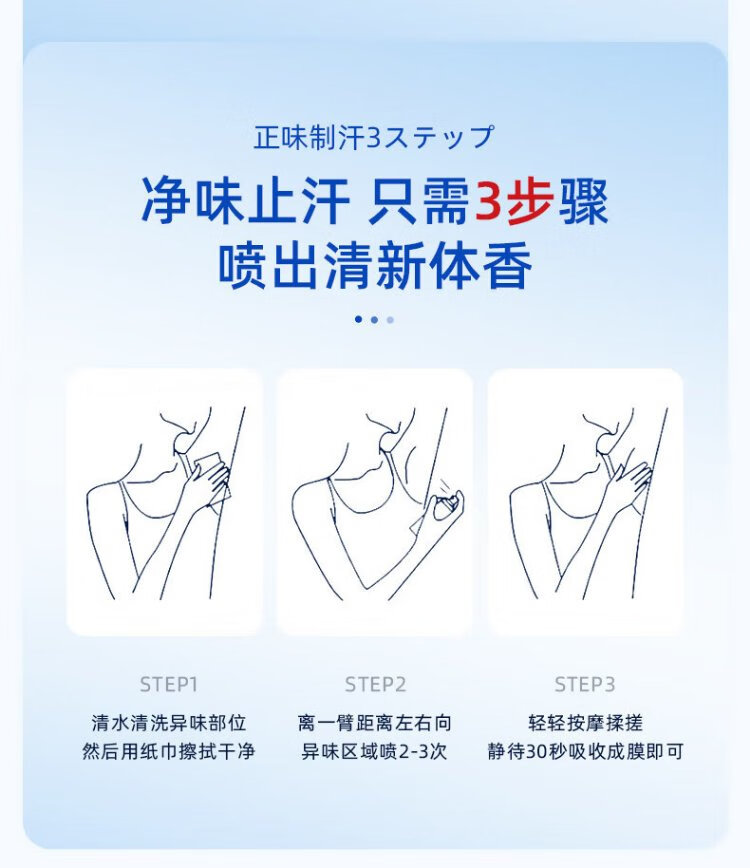 正味制汗3ステップ

净味止汗 只需3步骤
喷出清新体香

STEP1
清水清洗异味部位
然后用纸巾擦拭干净

STEP2
离一臂距离左右向
异味区域喷2-3次

STEP3
轻轻按摩揉搓
静待30秒吸收成膜即可