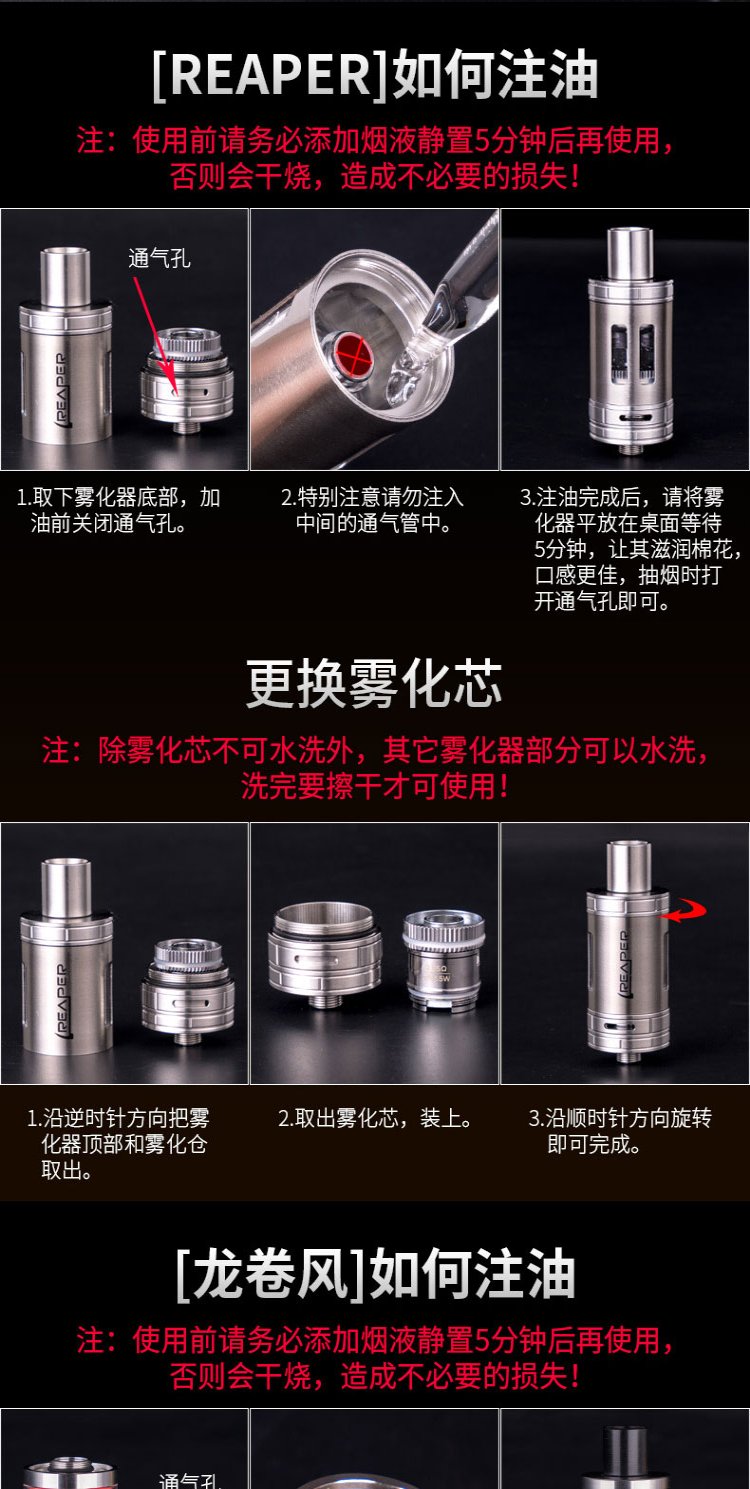 [REAPER]如何注油

注：使用前请务必添加烟液静置5分钟后再使用，否则会干烧，造成不必要的损失！

通气孔

REAPER

1.取下雾化器底部，加油前关闭通气孔。

2.特别注意请勿注入中间的通气管中。

3.注油完成后，请将雾化器平放在桌面等待5分钟，让其滋润棉花，口感更佳，抽烟时打开通气孔即可。

更换雾化芯

注：除雾化芯不可水洗外，其它雾化器部分可以水洗，洗完要擦干才可使用！

REAPER

REAPER

1.沿逆时针方向把雾化器顶部和雾化仓取出。

2.取出雾化芯，装上。

3.沿顺时针方向旋转即可完成。

[龙卷风]如何注油

注：使用前请务必添加烟液静置5分钟后再使用，否则会干烧，造成不必要的损失！

通气孔