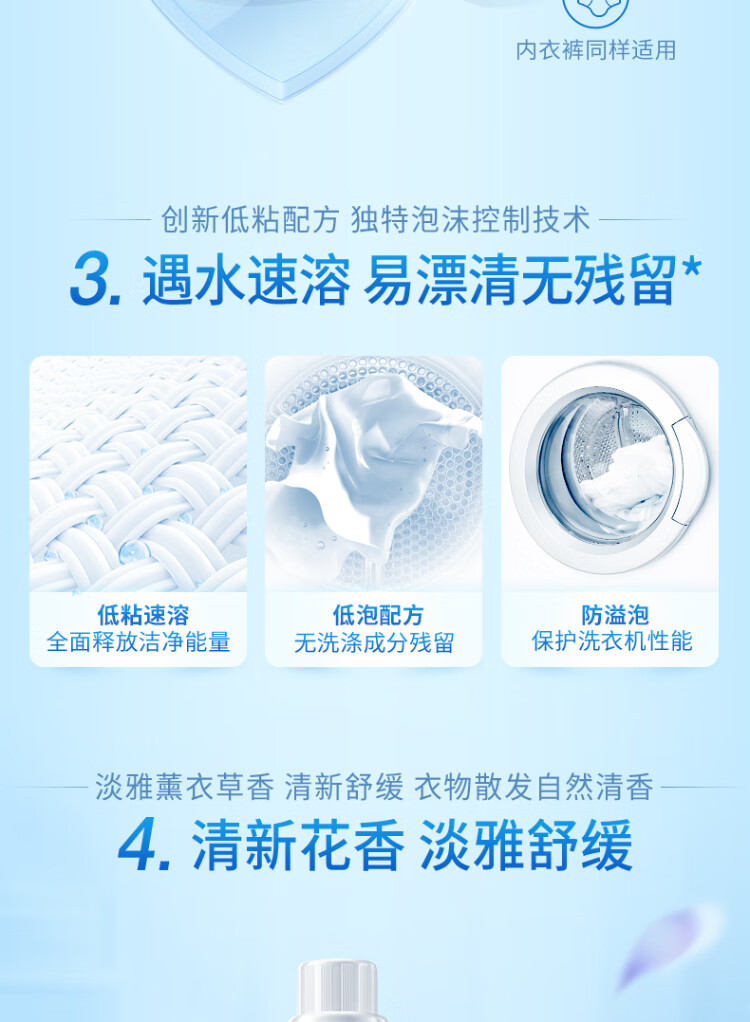 内衣裤同样适用

创新低粘配方 独特泡沫控制技术

3. 遇水速溶 易漂清无残留*

低粘速溶
全面释放洁净能量

低泡配方
无洗涤成分残留

防溢泡
保护洗衣机性能

淡雅薰衣草香 清新舒缓 衣物散发自然清香

4. 清新花香 淡雅舒缓