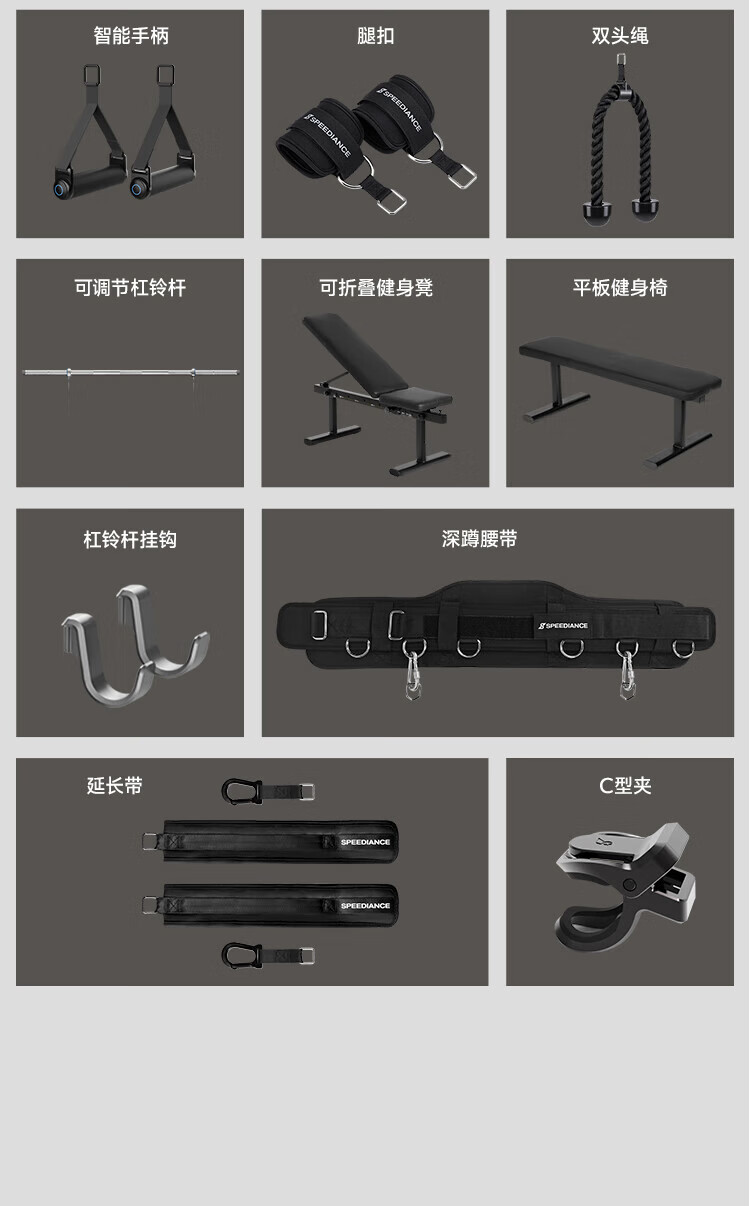 智能手柄

腿扣

SPEEDIANCE SPEEDIANCE

双头绳

可调节杠铃杆

可折叠健身凳

平板健身椅

杠铃杆挂钩

深蹲腰带

SPEEDIANCE

延长带

SPEEDIANCE

SPEEDIANCE

C型夹