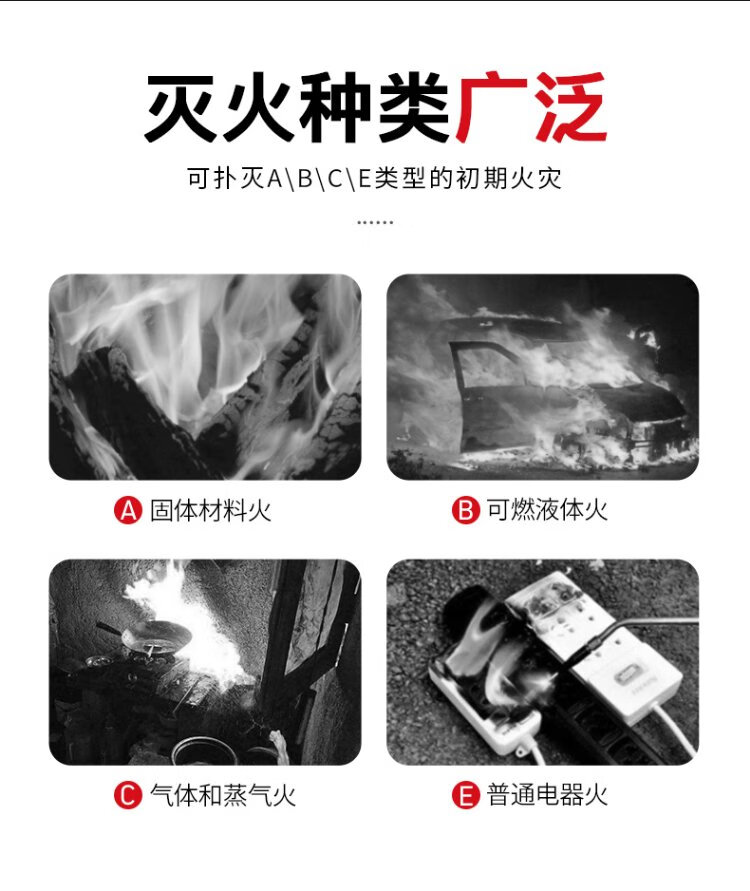 灭火种类广泛

可扑灭A\B\C\E类型的初期火灾

......

A 固体材料火

B 可燃液体火

C 气体和蒸气火

E 普通电器火