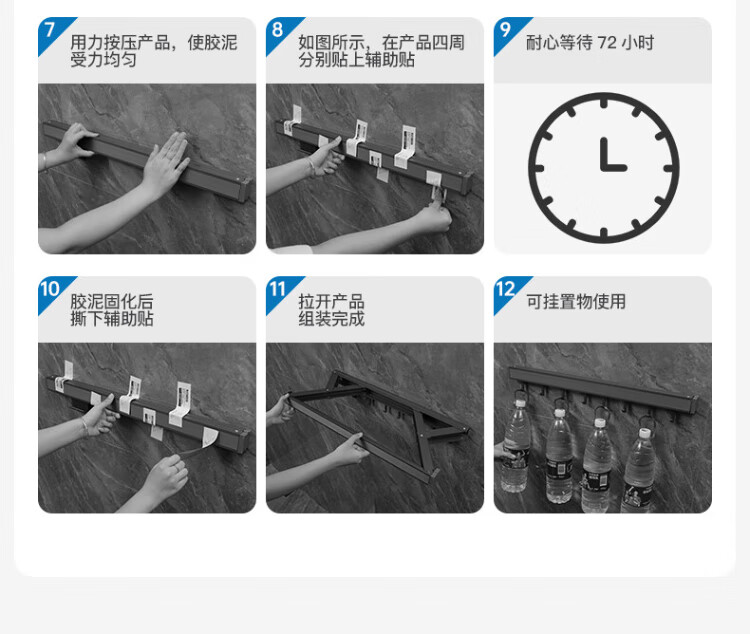 7
用力按压产品，使胶泥受力均匀

8
如图所示，在产品四周分别贴上辅助贴

9
耐心等待 72 小时

10
胶泥固化后撕下辅助贴

11
拉开产品组装完成

12
可挂置物使用