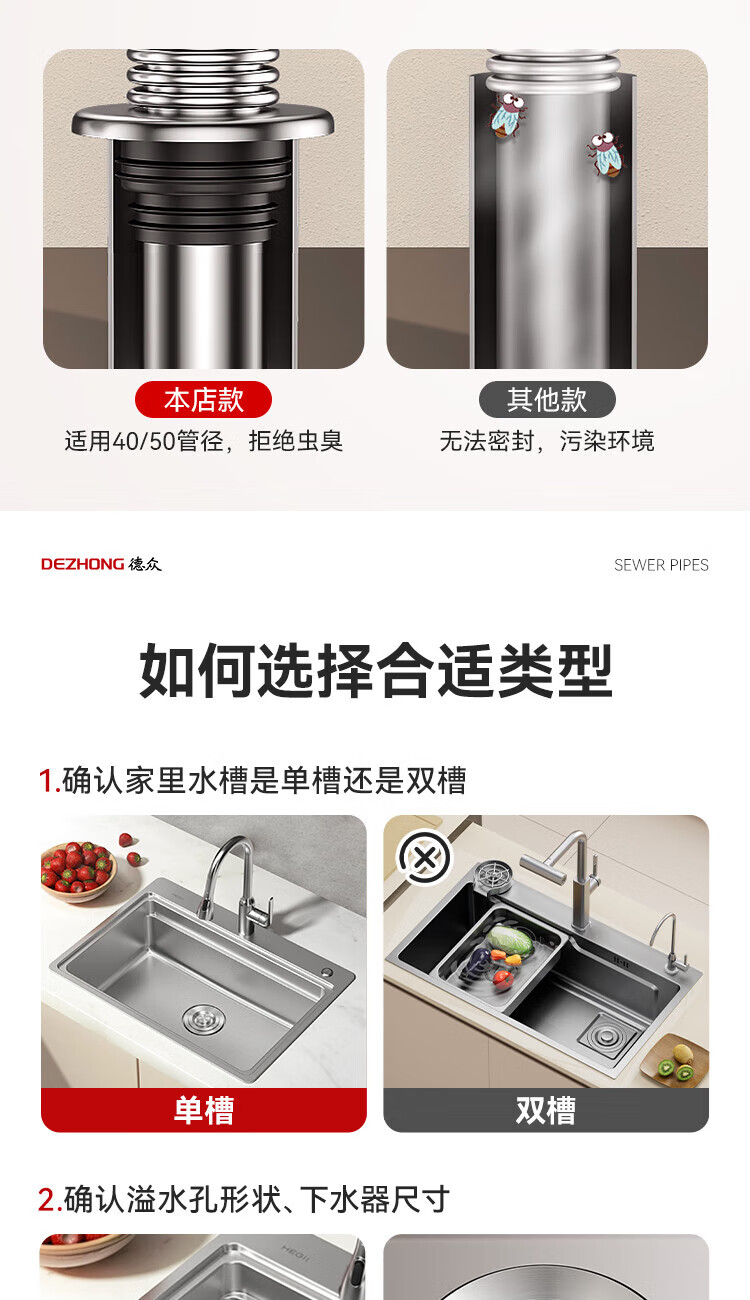 本店款
适用40/50管径，拒绝虫臭

其他款
无法密封，污染环境

DEZHONG 德众

SEWER PIPES

如何选择合适类型

1.确认家里水槽是单槽还是双槽

单槽

双槽

2.确认溢水孔形状、下水器尺寸