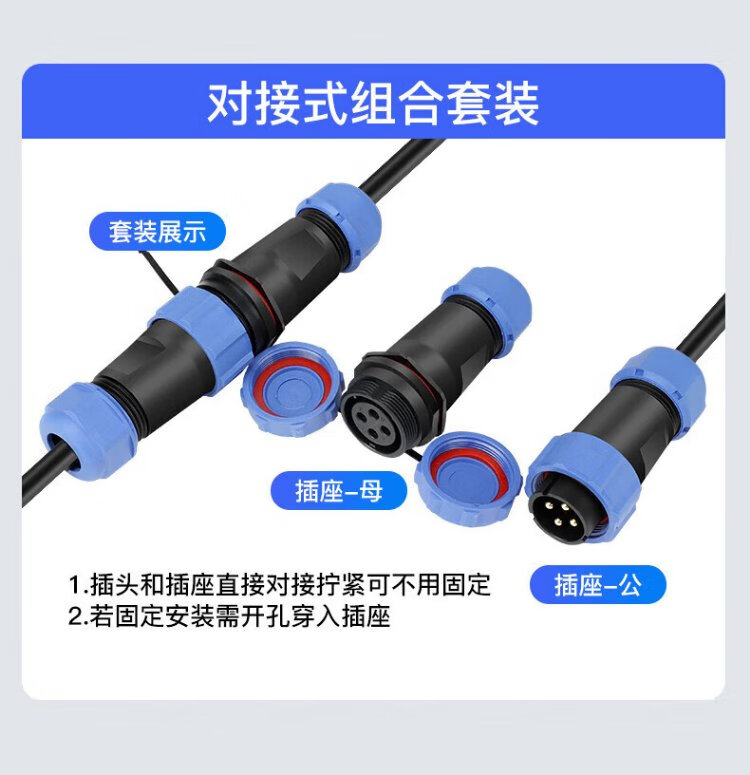 对接式组合套装

套装展示

插座-母

插座-公

1.插头和插座直接对接拧紧可不用固定
2.若固定安装需开孔穿入插座