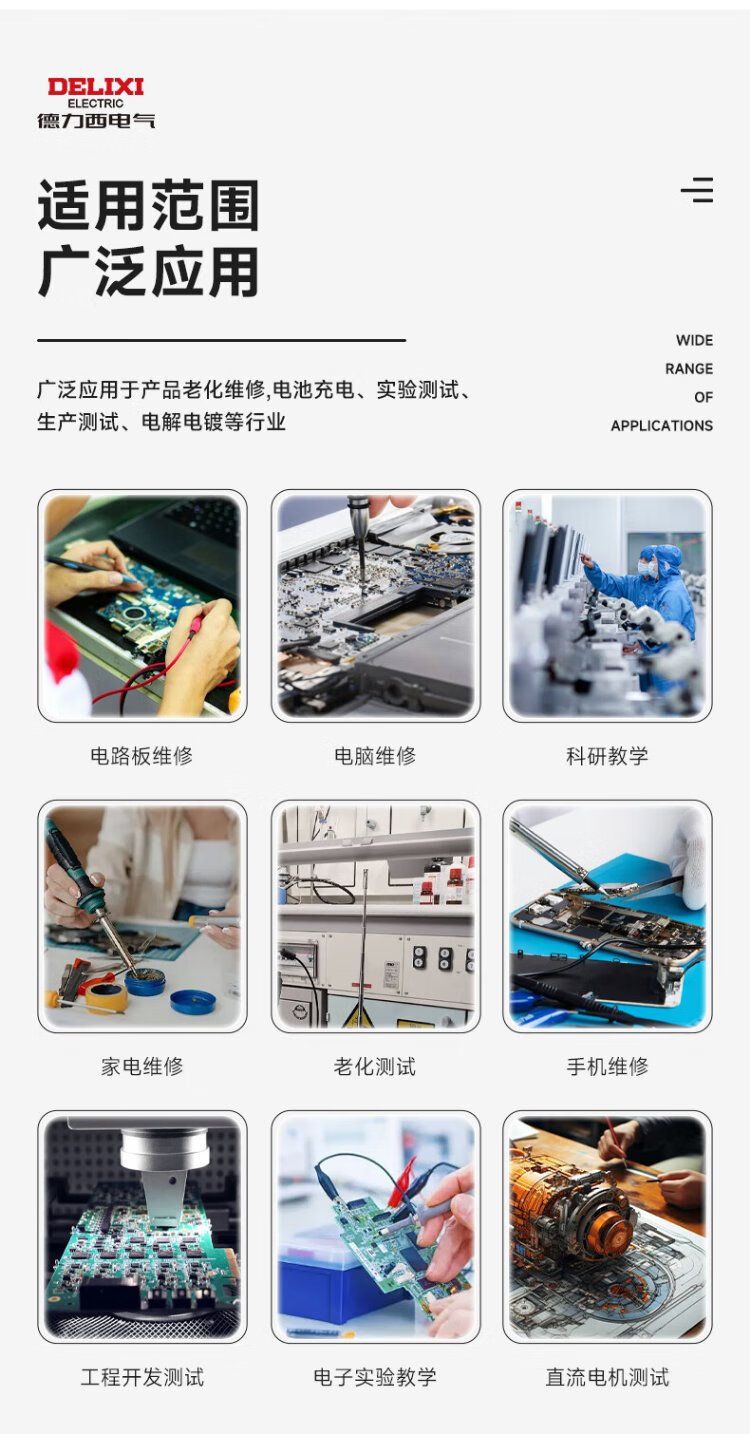 DELIXI
ELECTRIC
德力西电气

适用范围
广泛应用

WIDE
RANGE
OF
APPLICATIONS

广泛应用于产品老化维修,电池充电、实验测试、生产测试、电解电镀等行业

电路板维修

电脑维修

科研教学

家电维修

老化测试

手机维修

工程开发测试

电子实验教学

直流电机测试